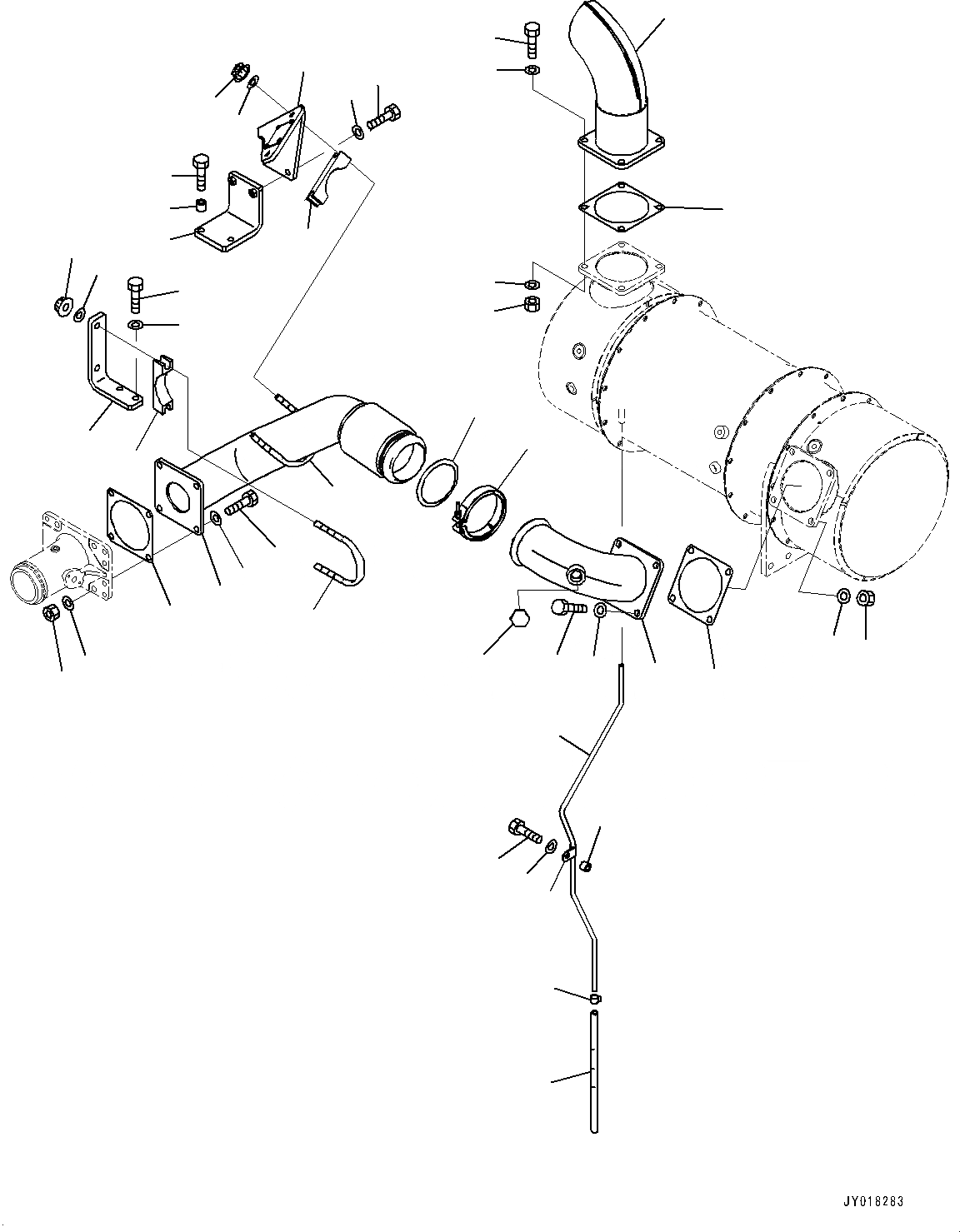 JY018283