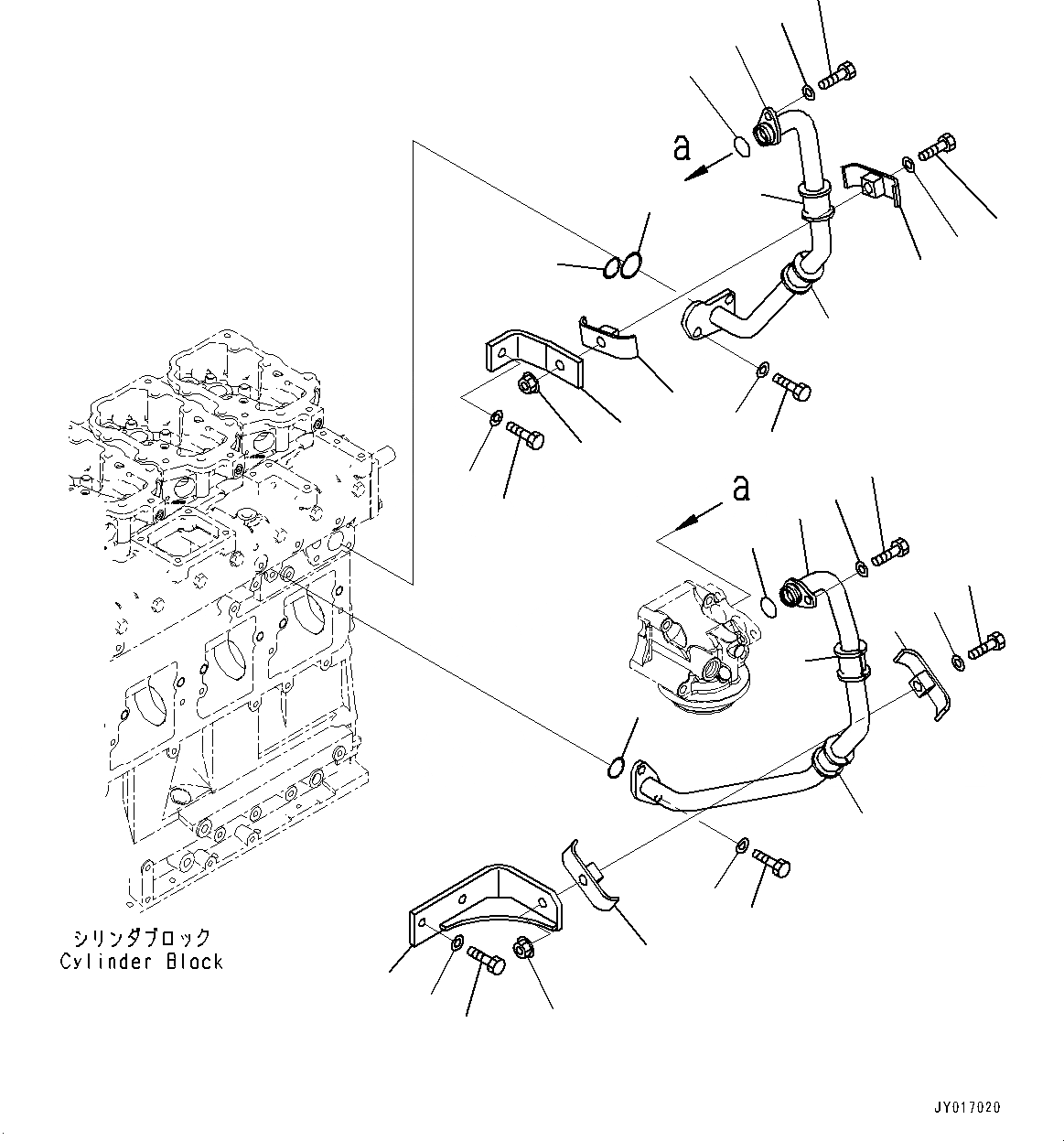 a

a

シリンダブロック
Cylinder Block

JY017020