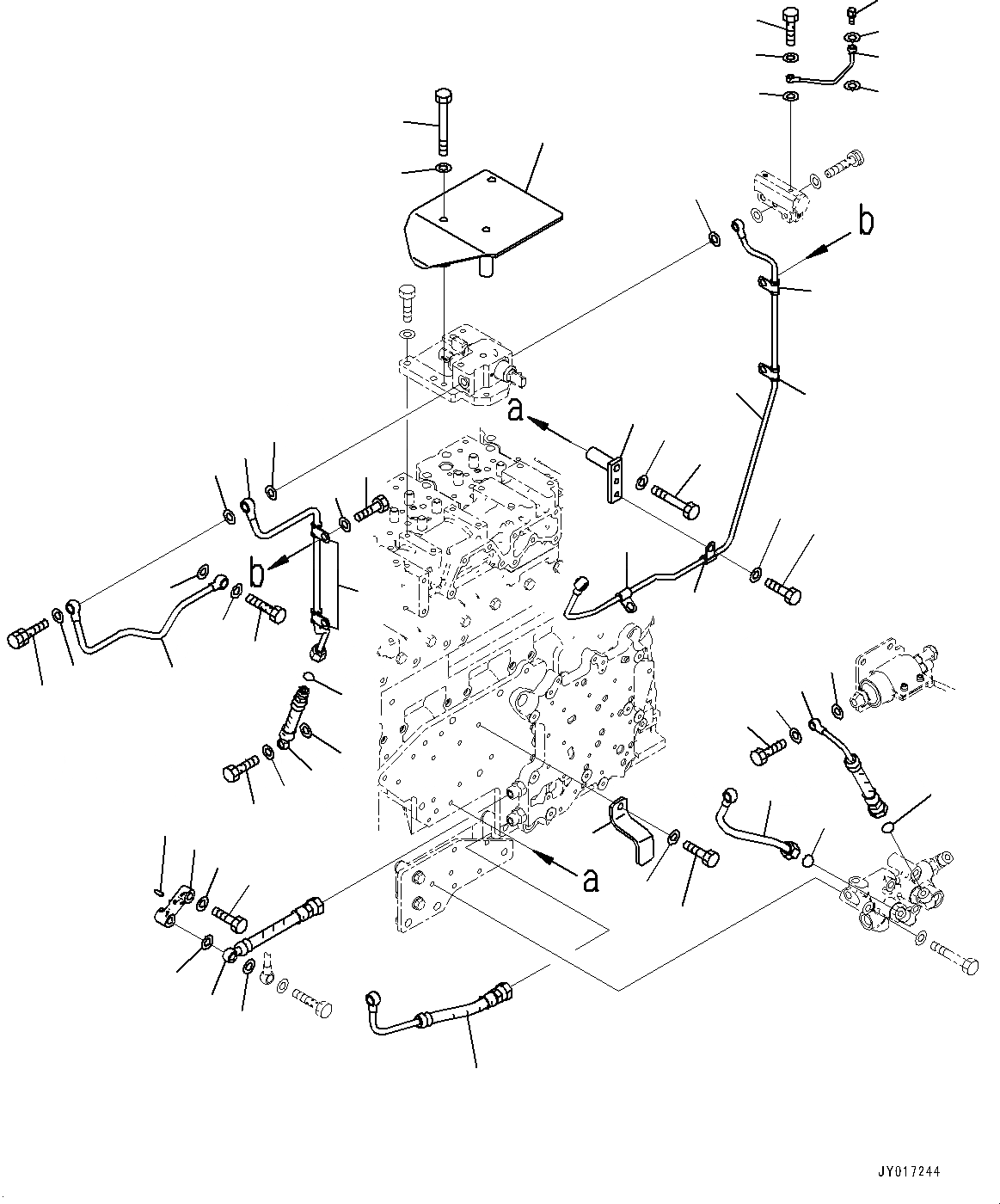 b

a

b

a

JY017244