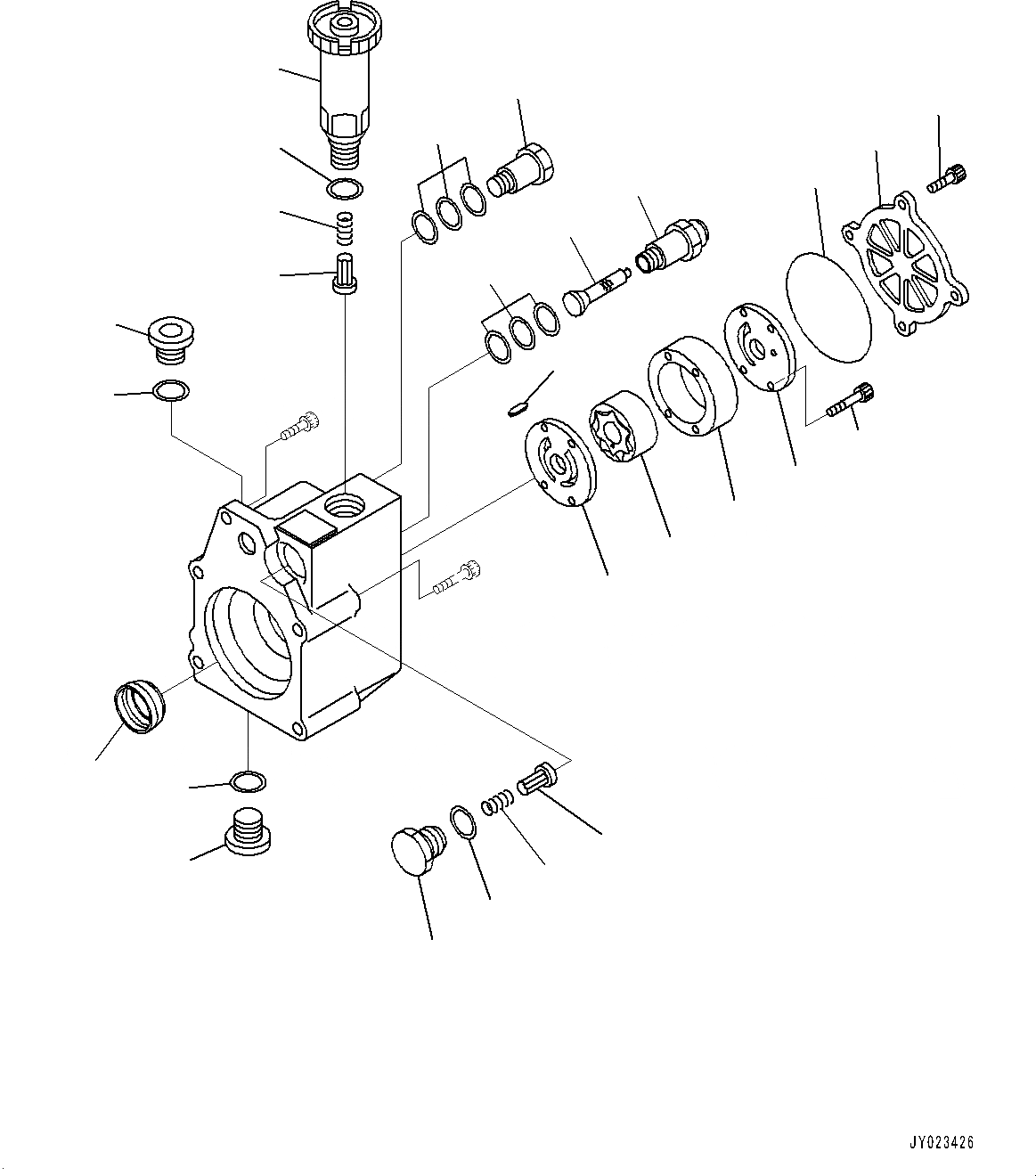 JY023426