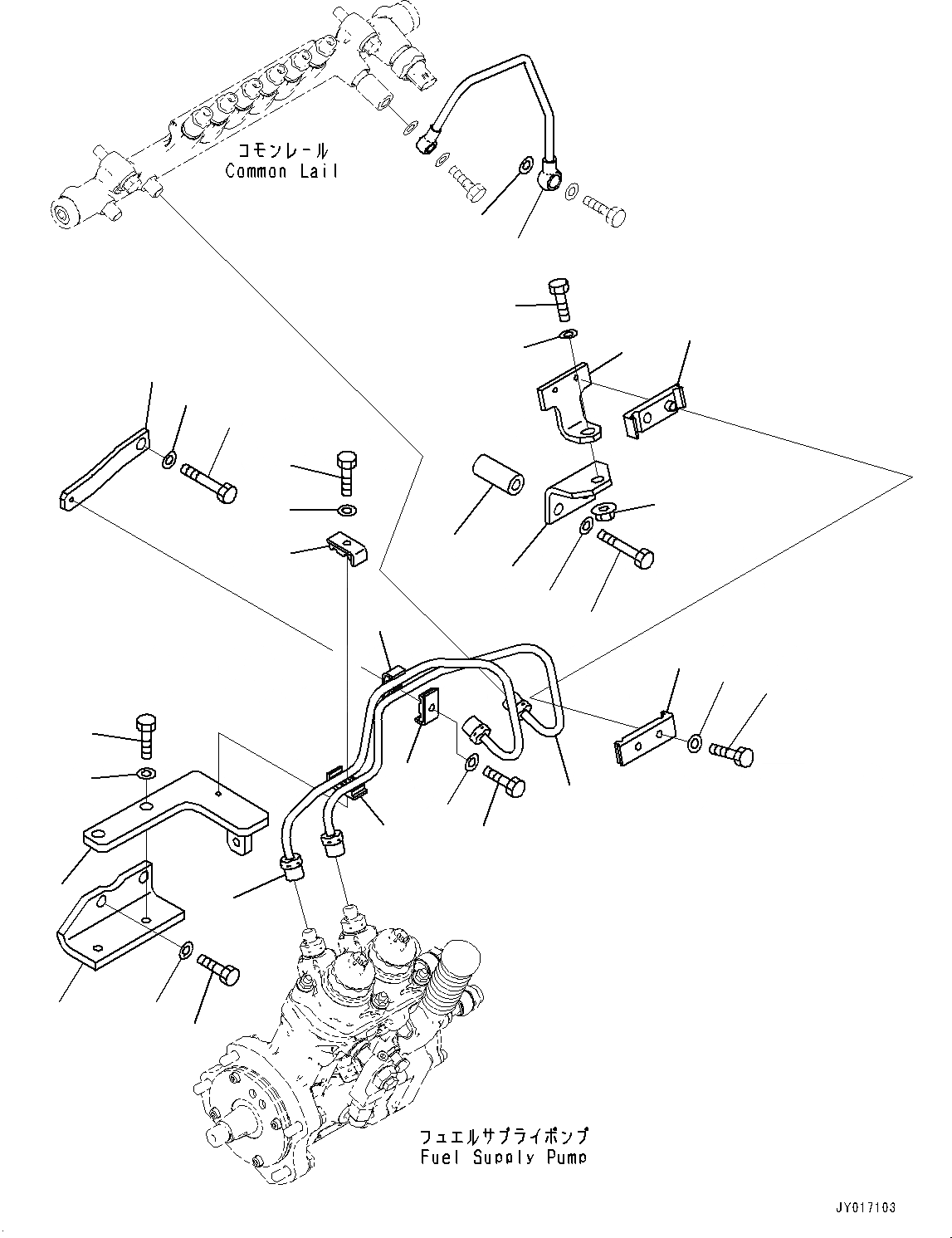 コモンレール
Common Lail

フュエルサプライポンプ
Fuel Supply Pump

JY017103