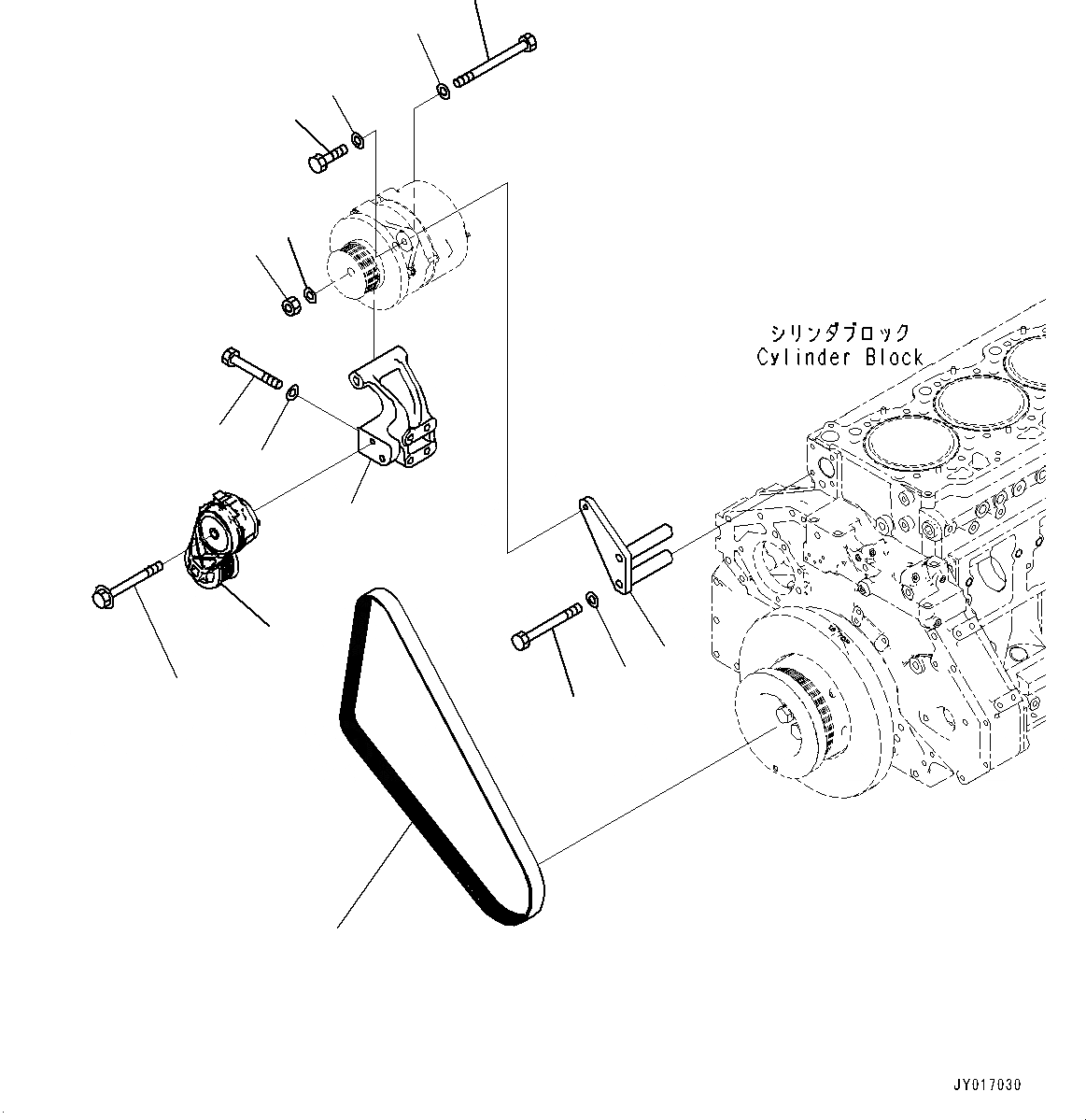 シリンダブロック
Cylinder Block

JY017030