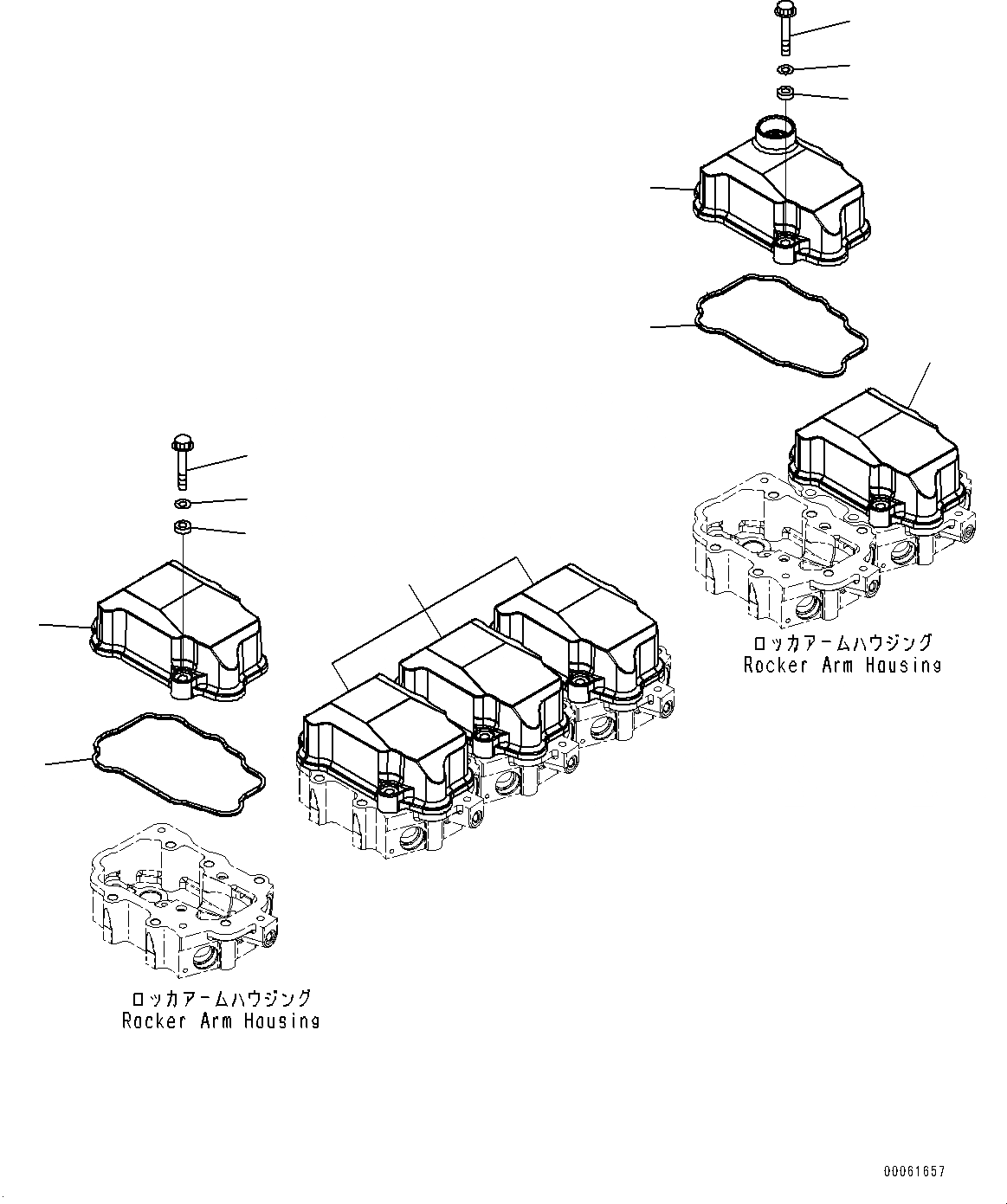 ロッカアームハウジング
Rocker Arm Housing

ロッカアームハウジング
Rocker Arm Housing

00061657