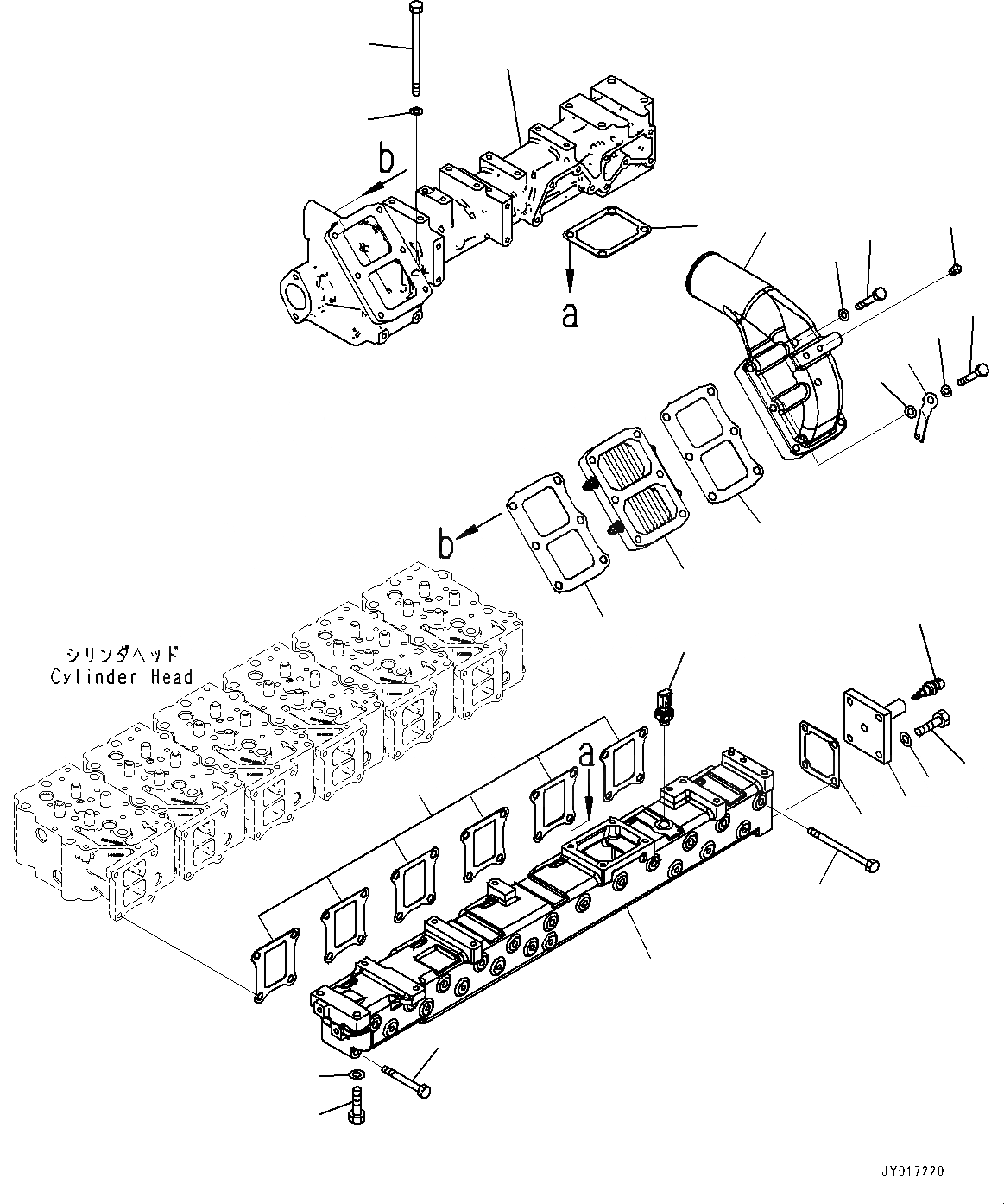 b
a
b
シリンダヘッド
Cylinder Head
a
JY017220