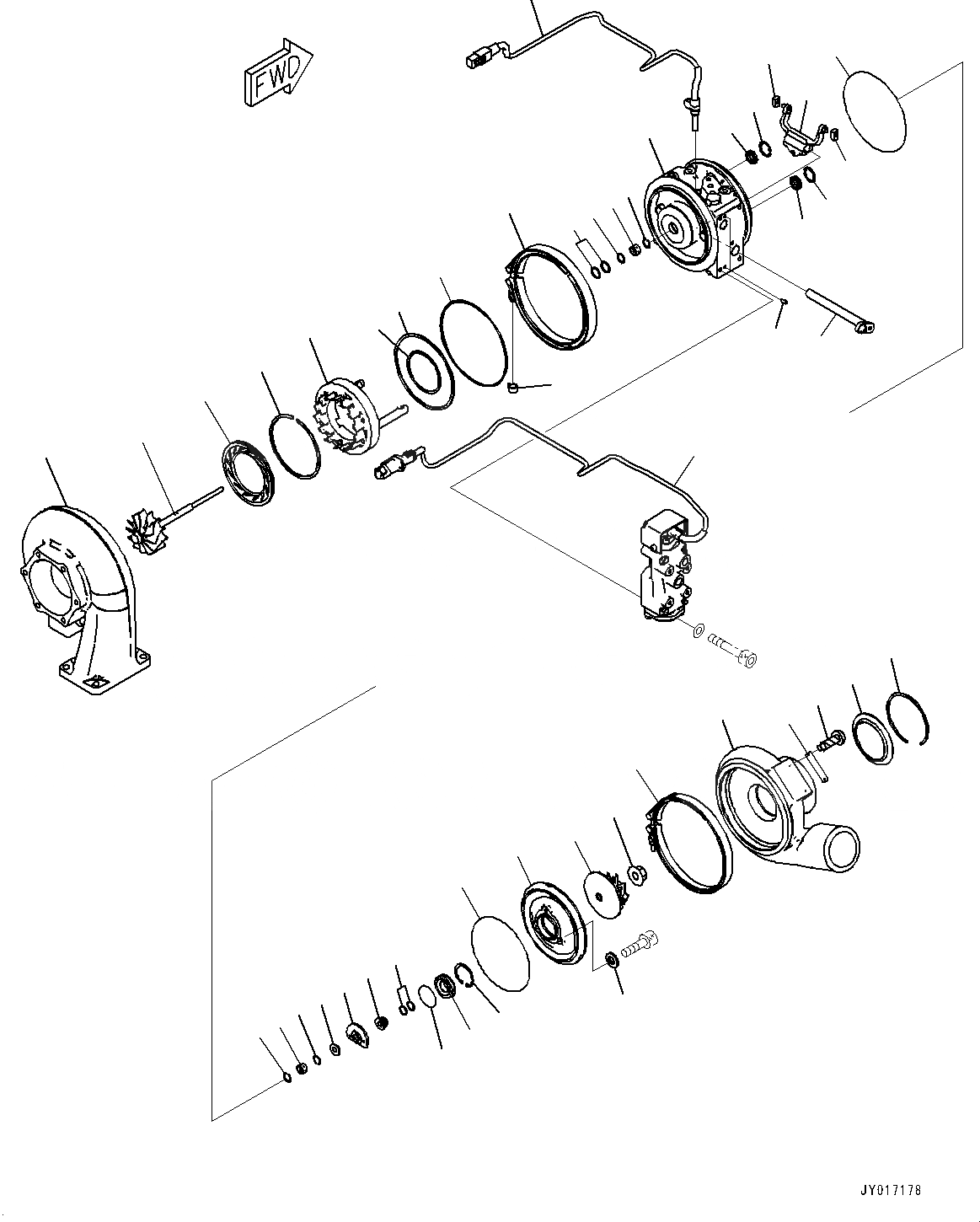 FWD

JY017178