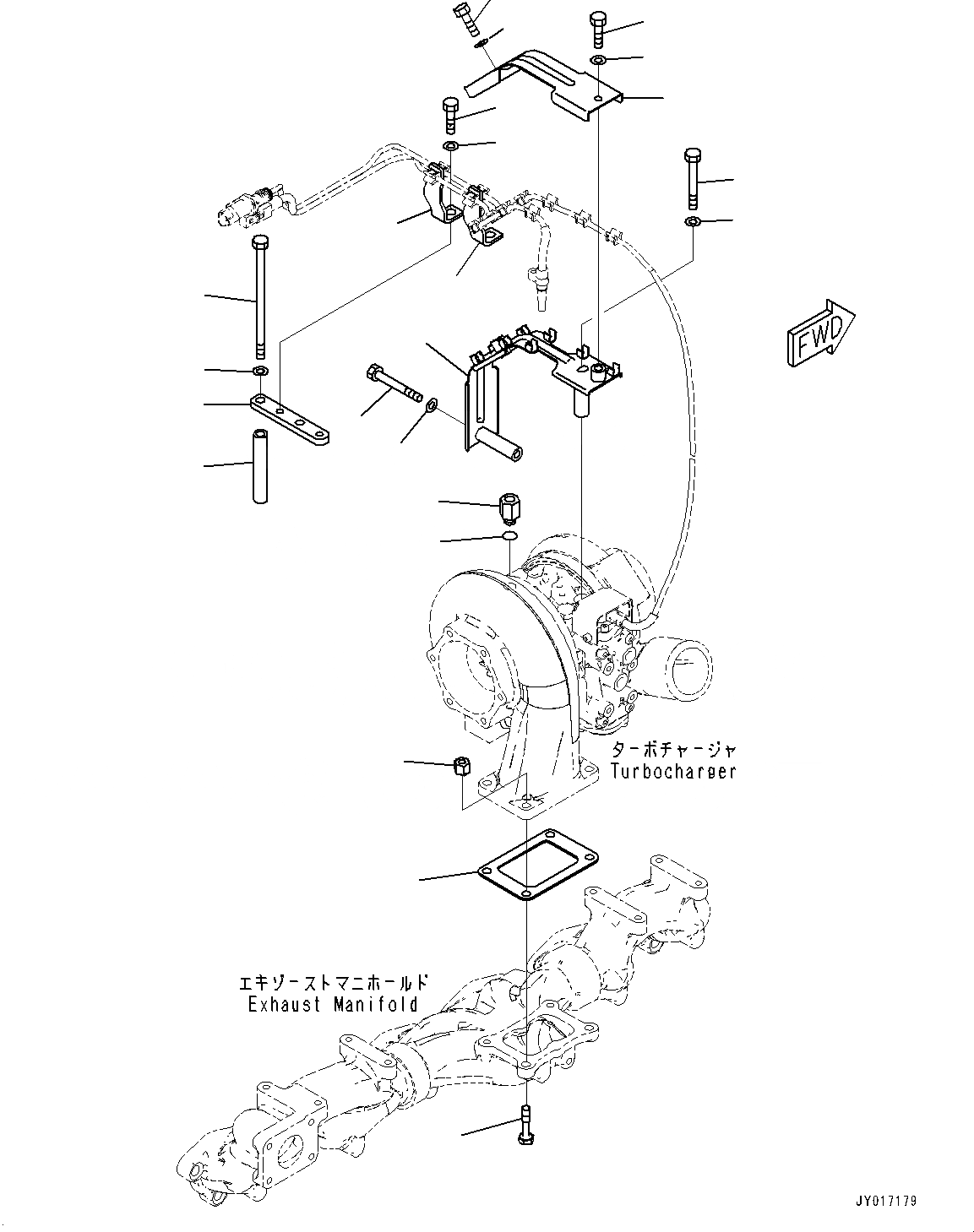 FWD

ターボチャージャ
Turbocharger

エキゾーストマニホールド
Exhaust Manifold

JY017179