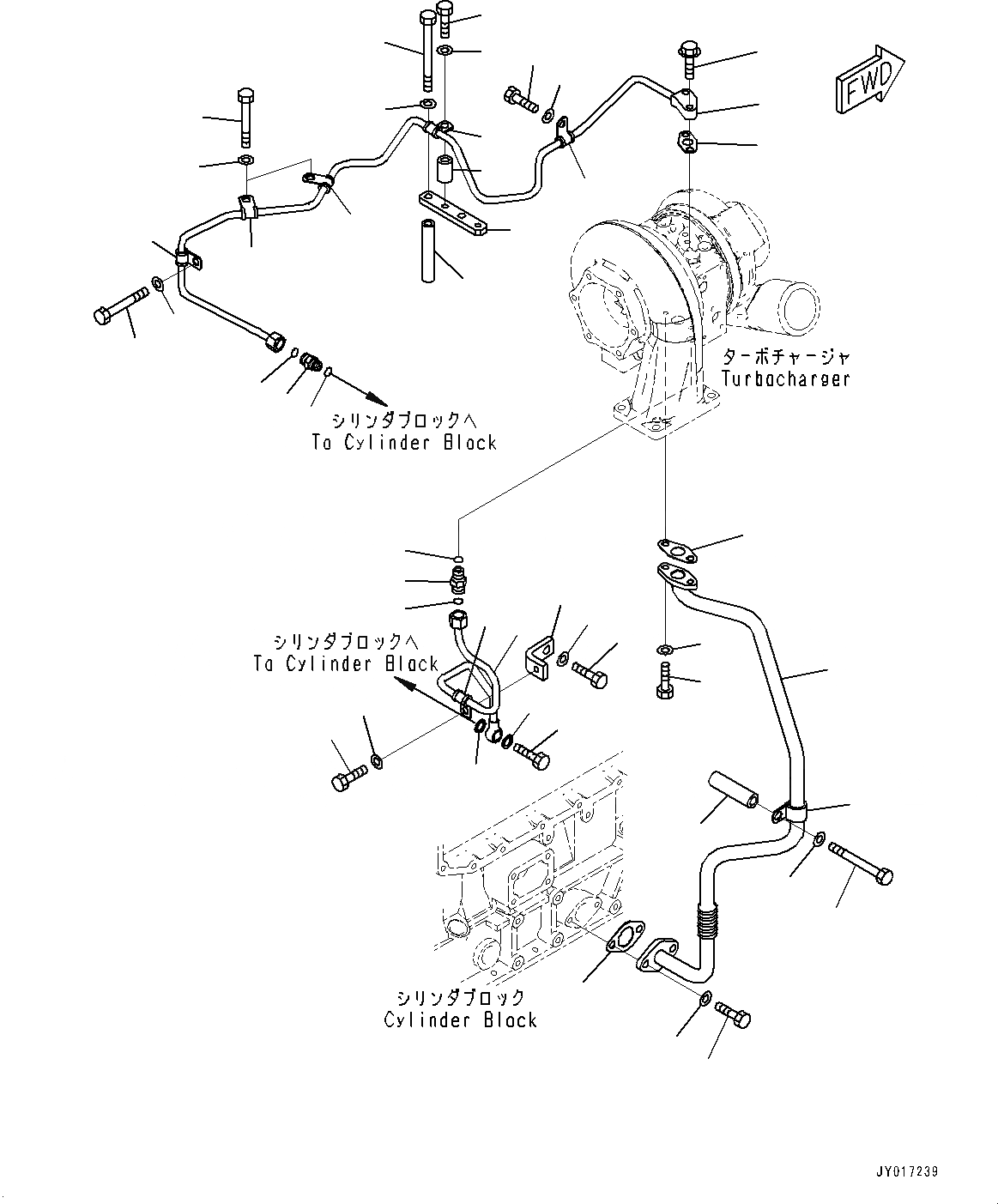 FWD

ターボチャージャ
Turbocharger

シリンダブロックへ
To Cylinder Block

シリンダブロックへ
To Cylinder Block

シリンダブロック
Cylinder Block

JY017239