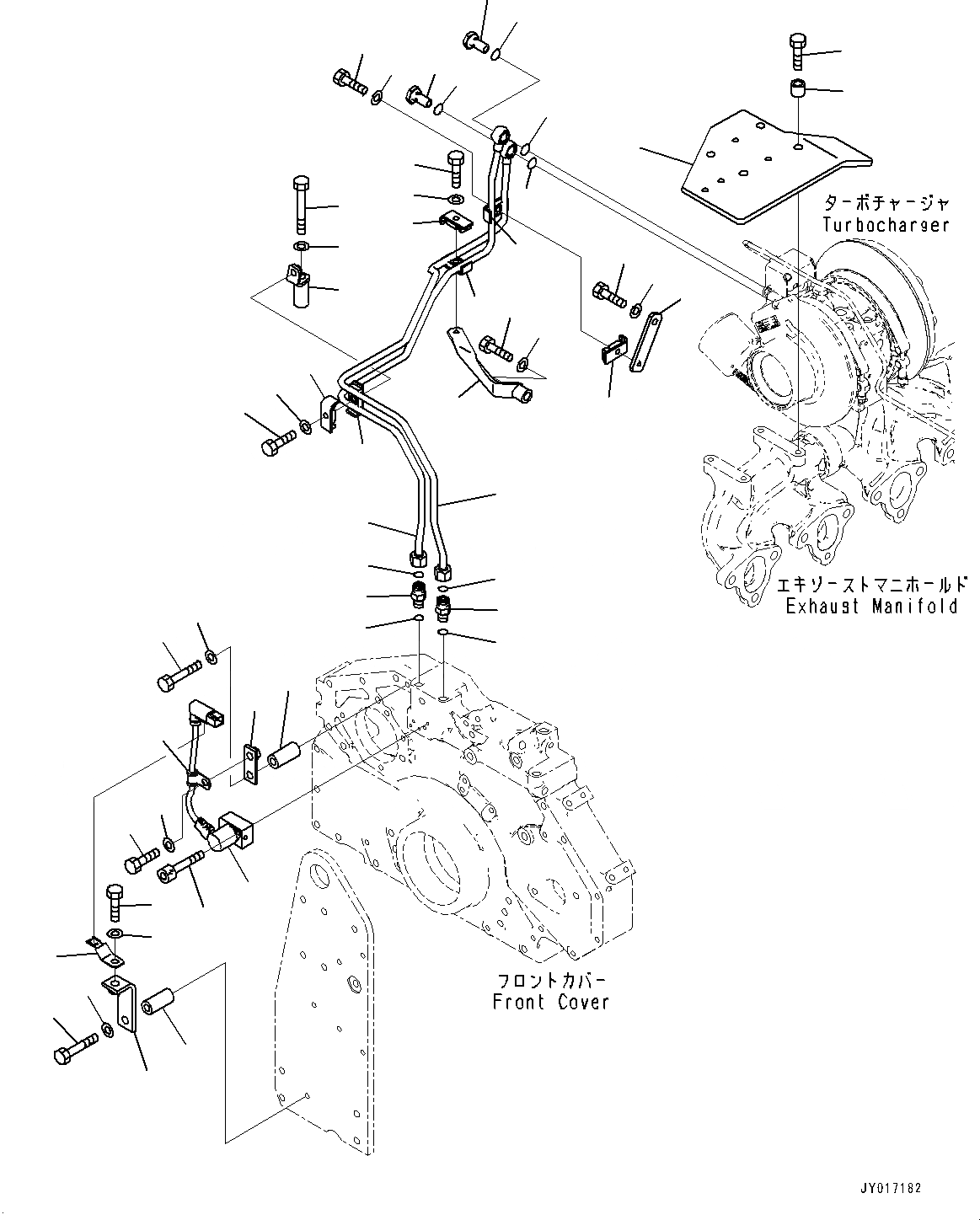 ターボチャージャ
Turbocharger

エキゾーストマニホールド
Exhaust Manifold

フロントカバー
Front Cover

JY017182