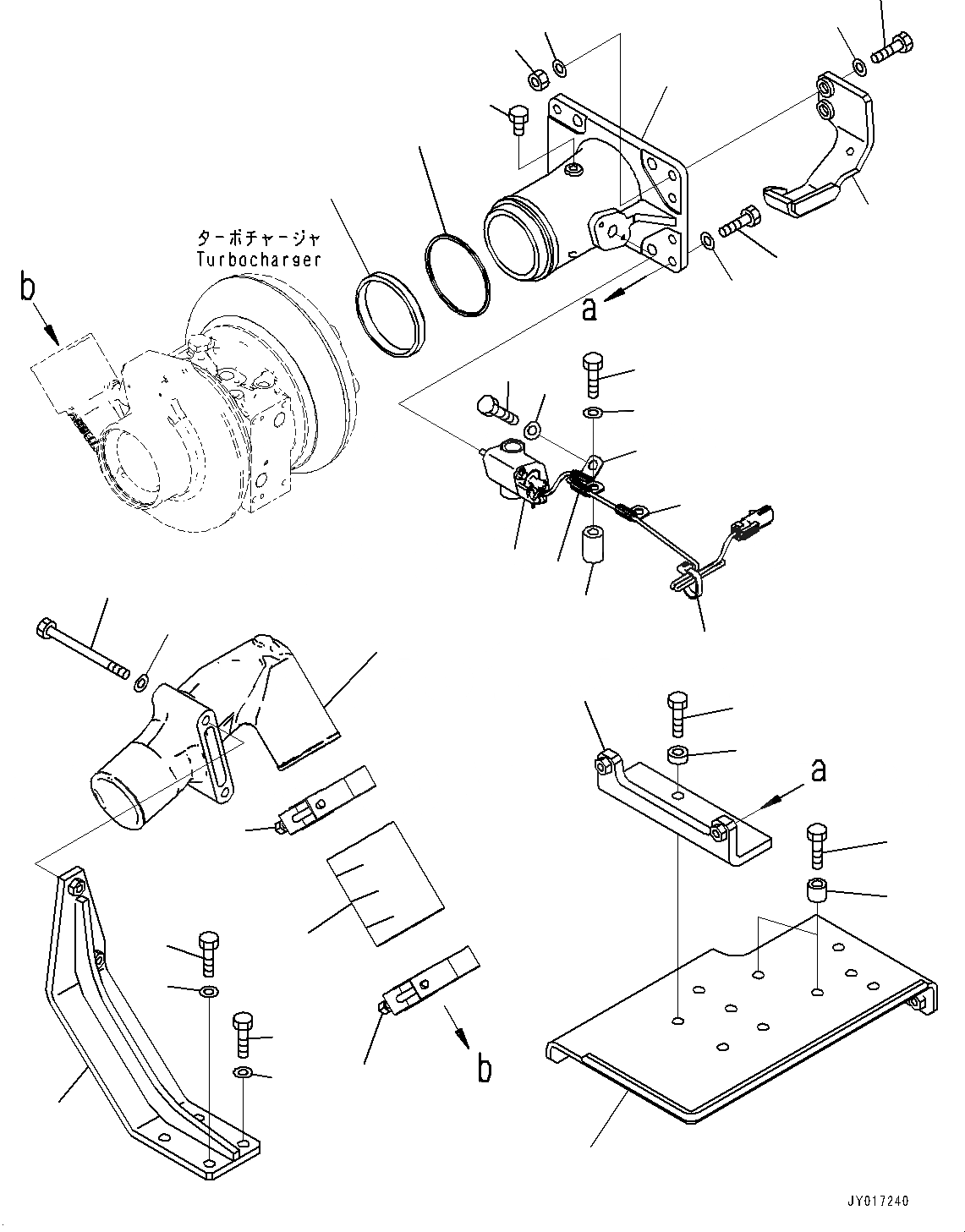 ターボチャージャ
Turbocharger

b

a

a

b

JY017240