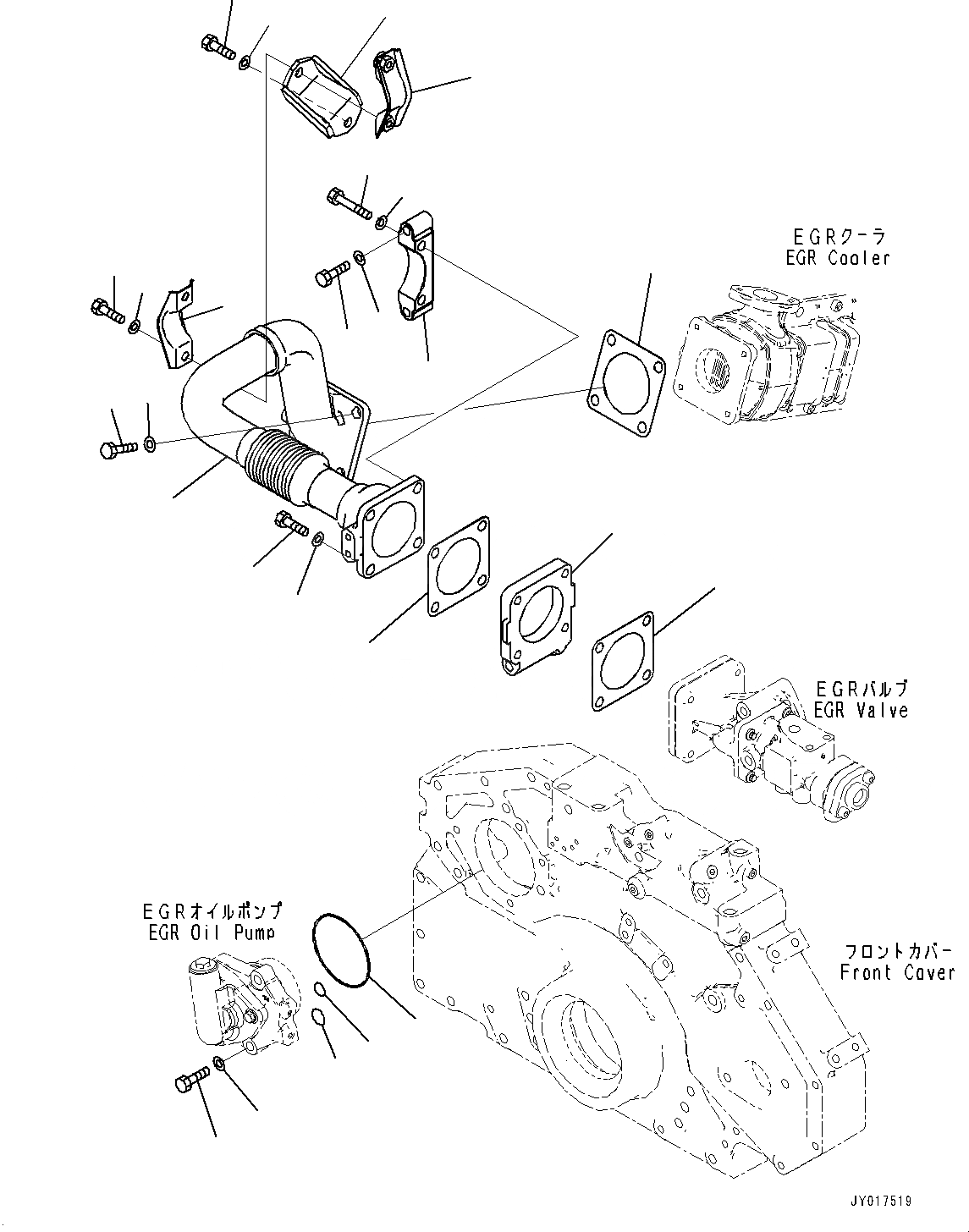 EGRクーラ
EGR Cooler

EGRバルブ
EGR Valve

EGRオイルポンプ
EGR Oil Pump

フロントカバー
Front Cover

JY017519