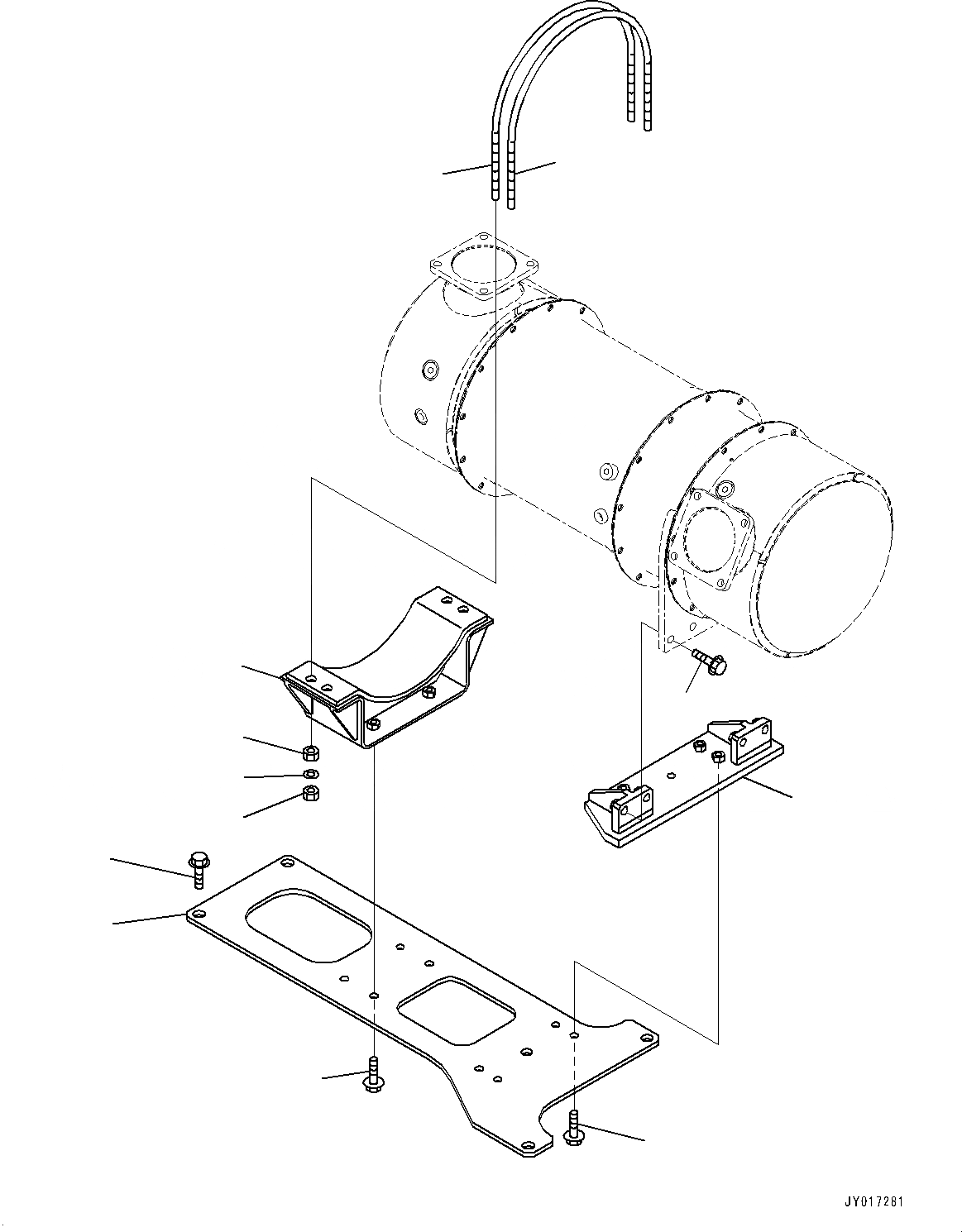 JY017281