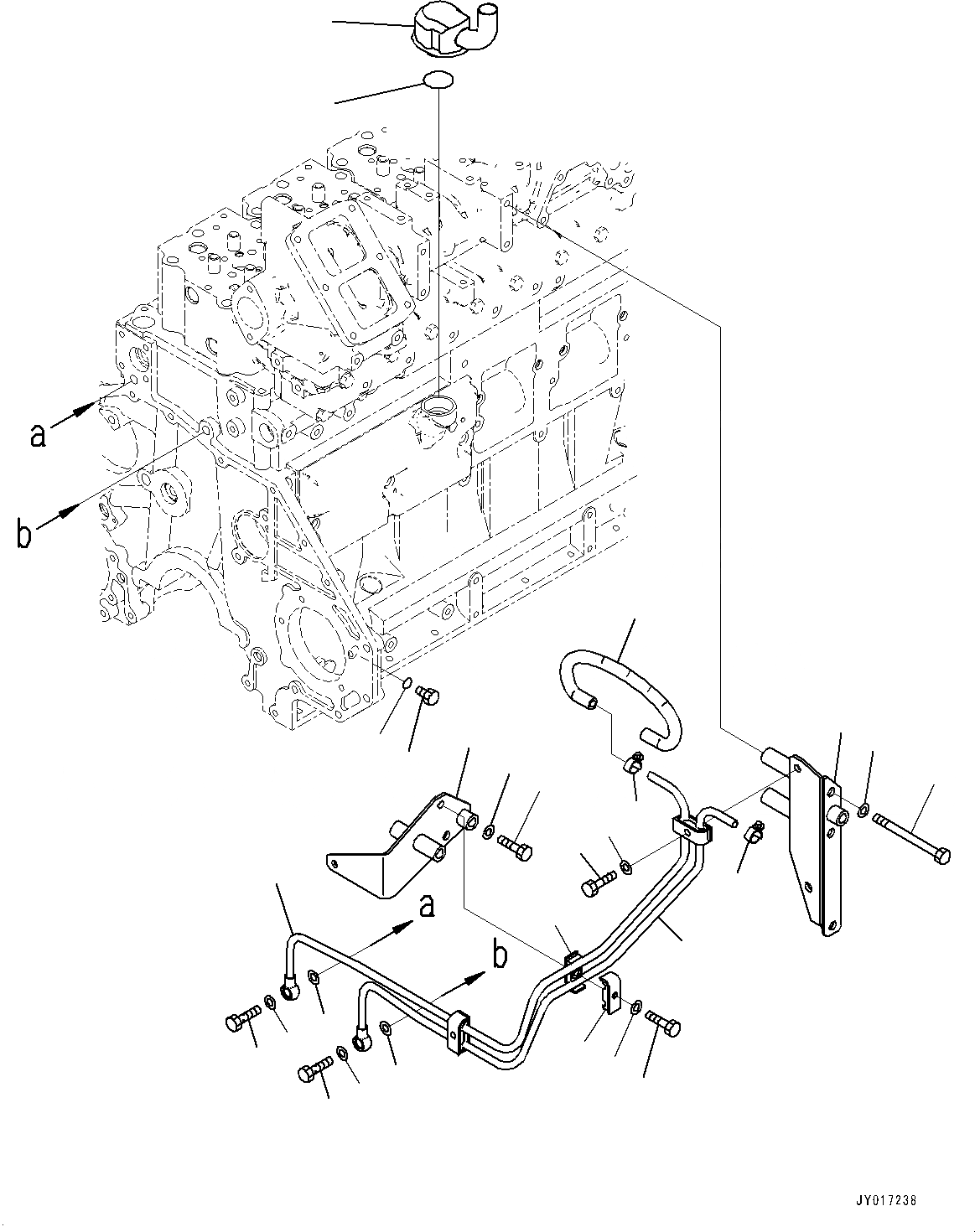 a
b
a
b
JY017238