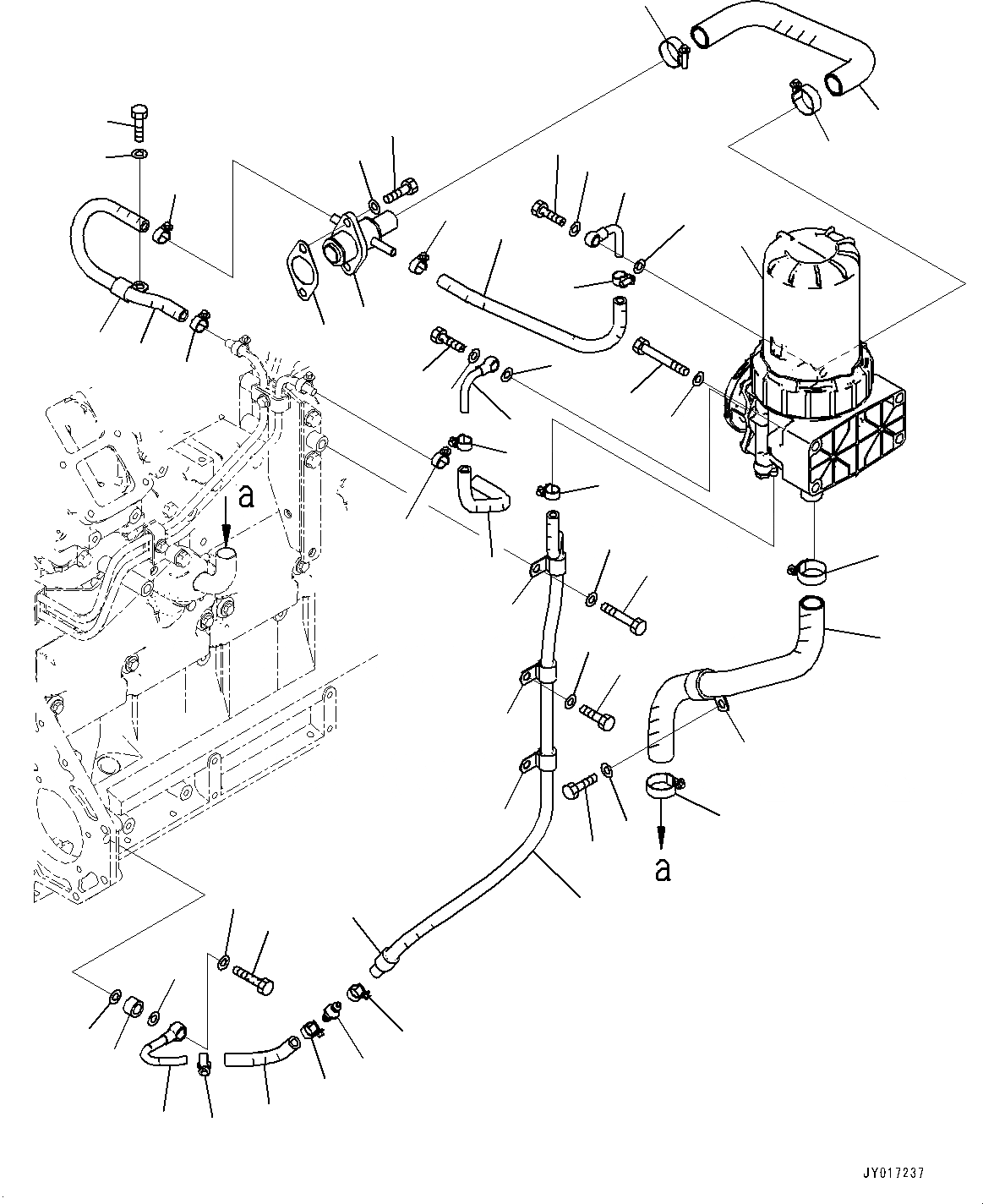 a

a

JY017237