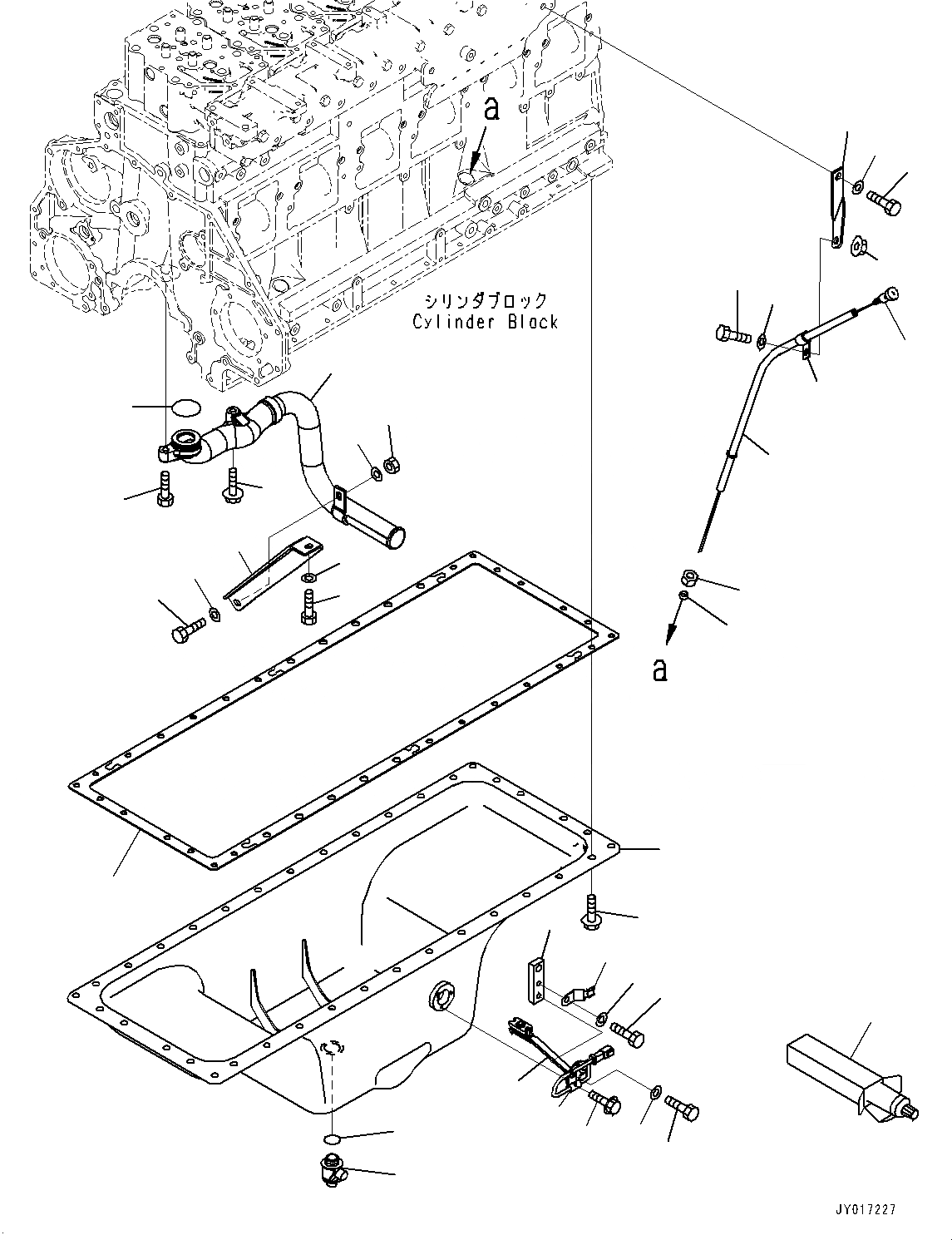 a

シリンダブロック
Cylinder Block

a

JY017227