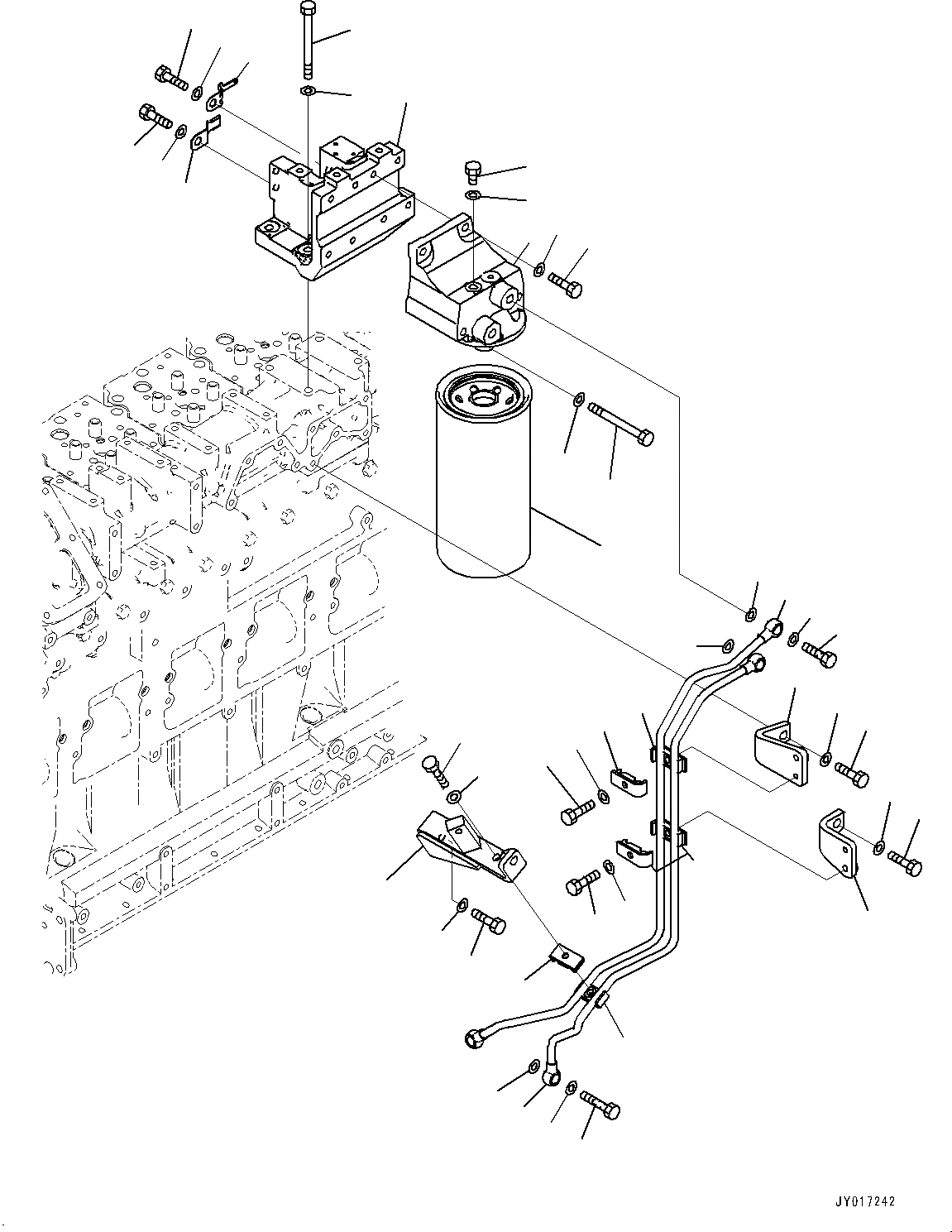 JY017242