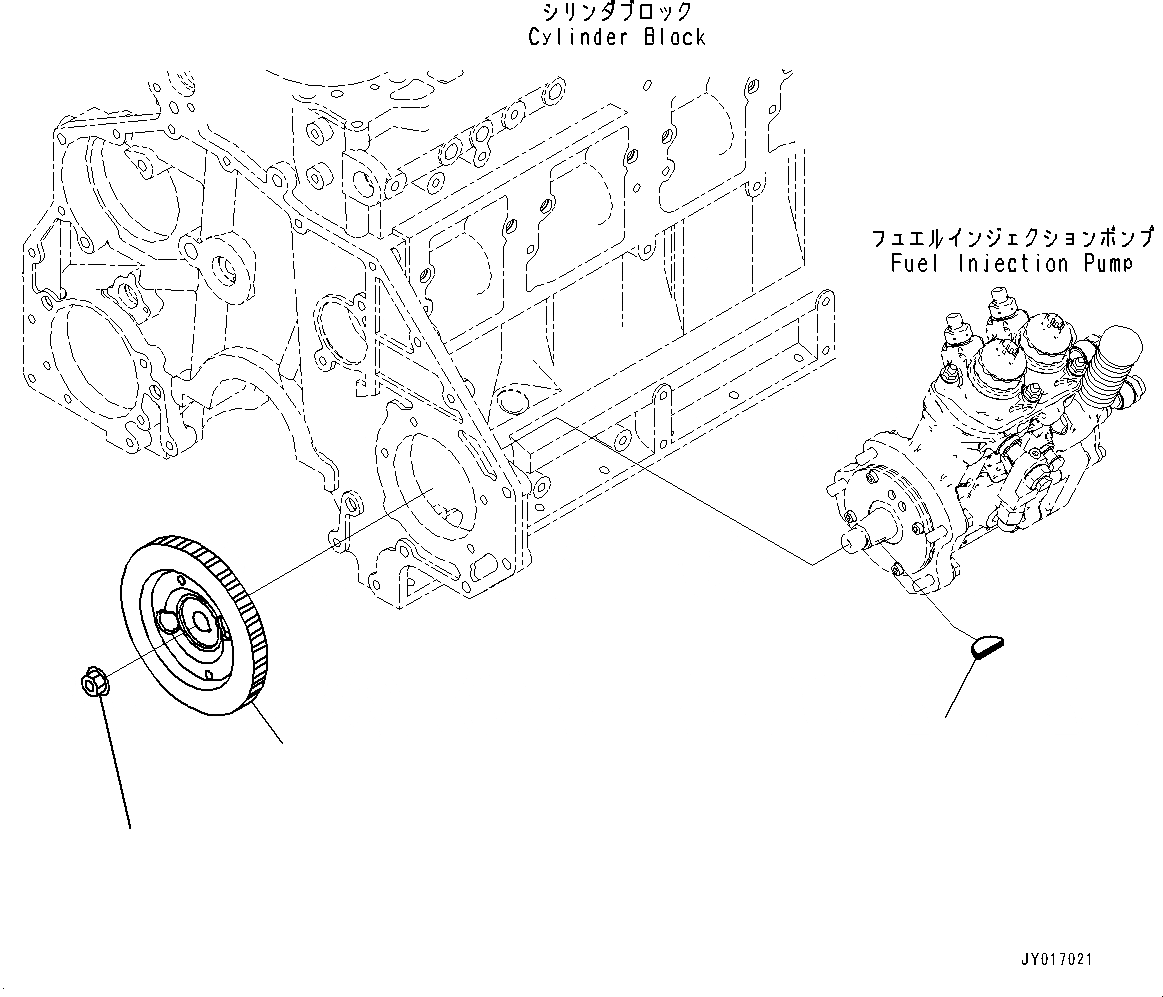 シリンダブロック
Cylinder Block

フュエルインジェクションポンプ
Fuel Injection Pump

JY017021