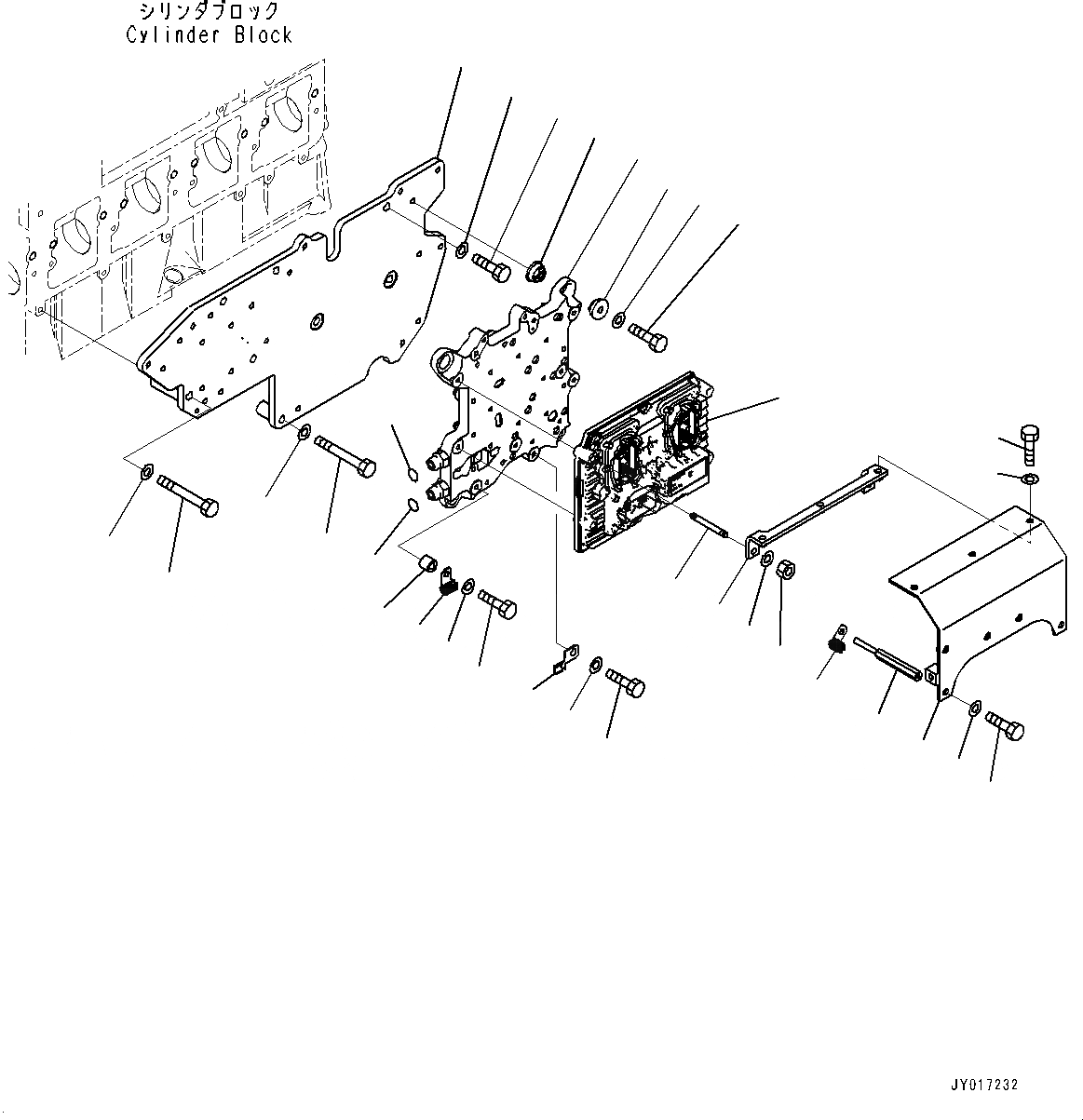 シリンダブロック
Cylinder Block

JY017232