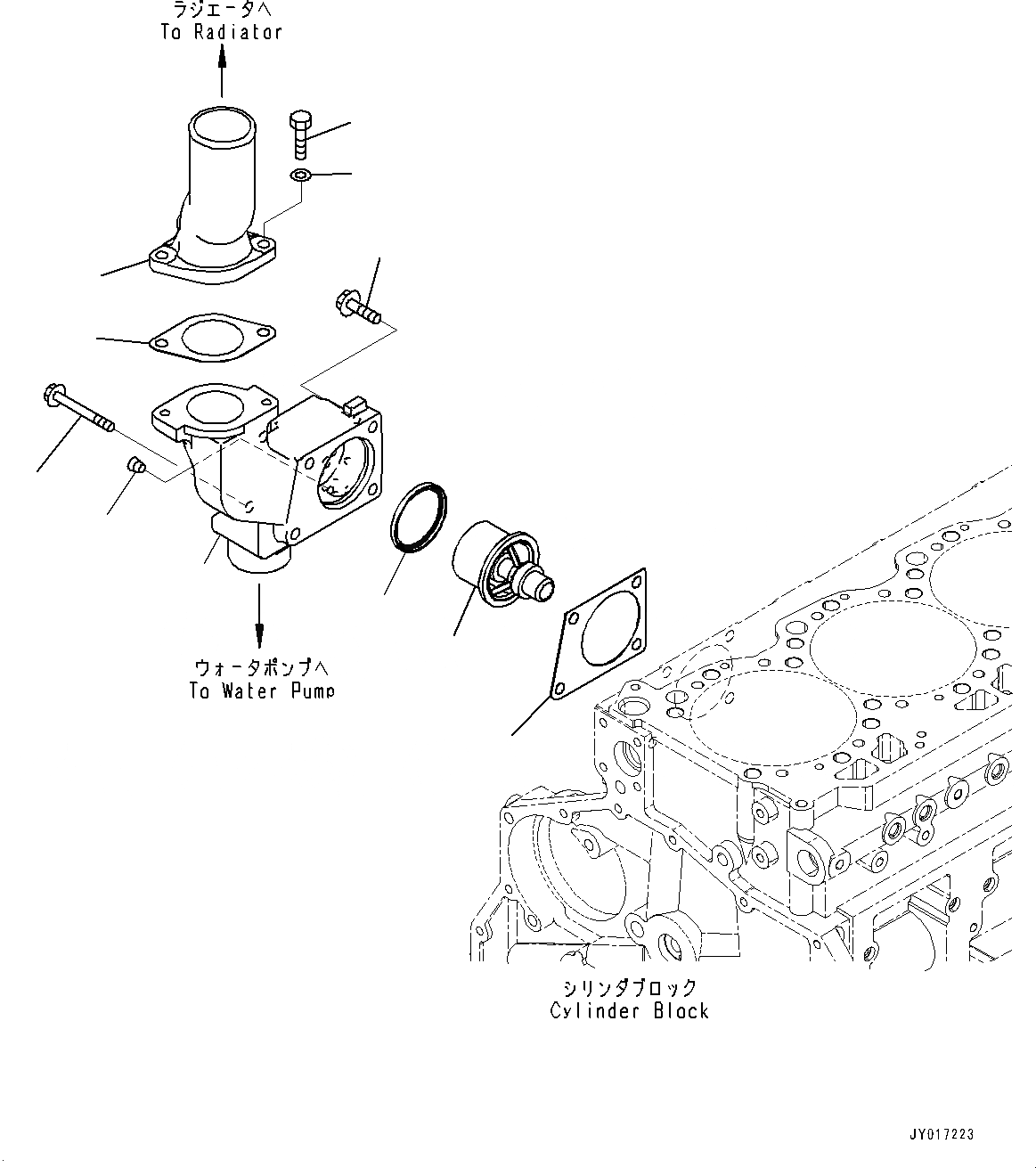 ラジエータへ
To Radiator

ウォータポンプへ
To Water Pump

シリンダブロック
Cylinder Block

JY017223