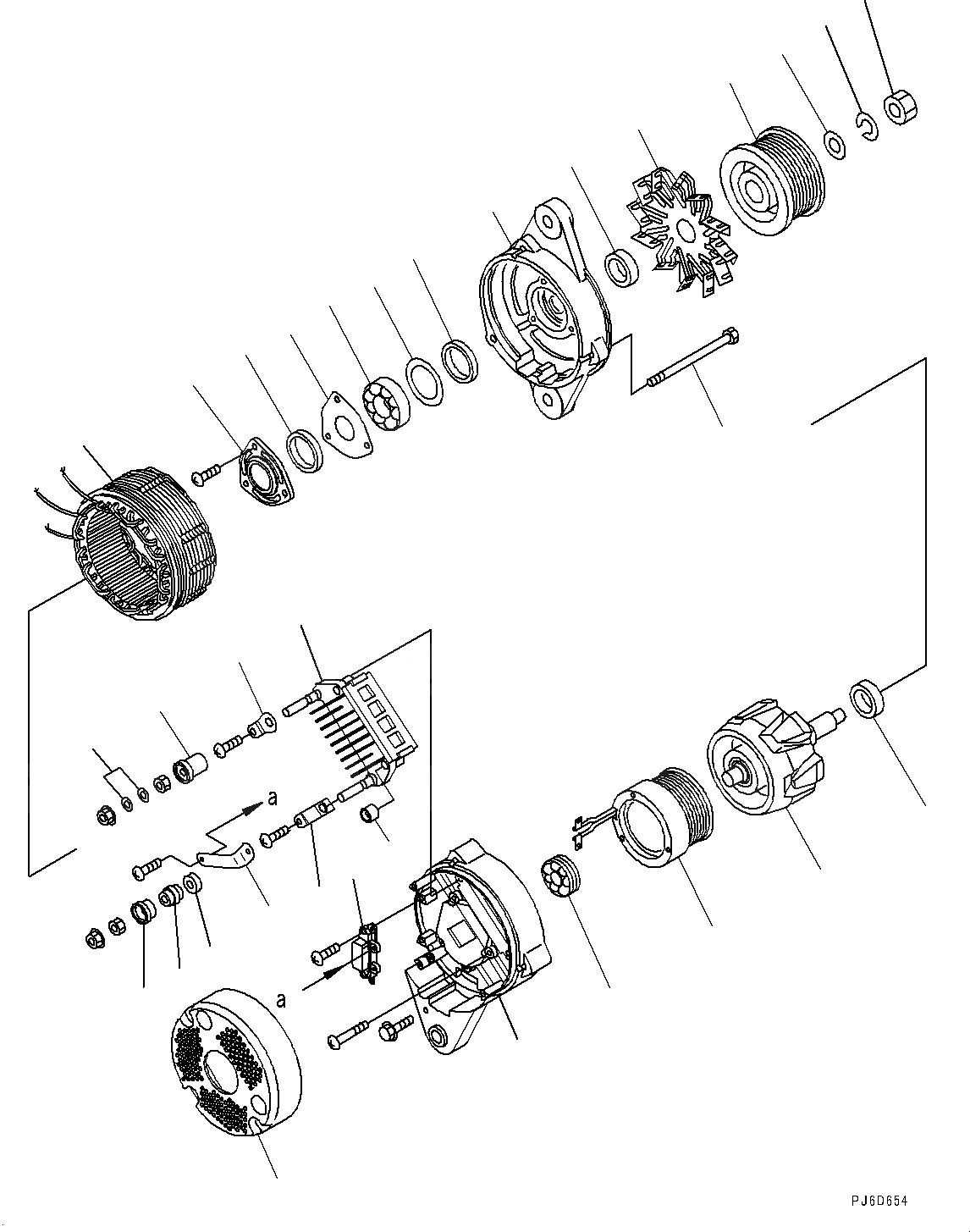 a

a

PJ6D654