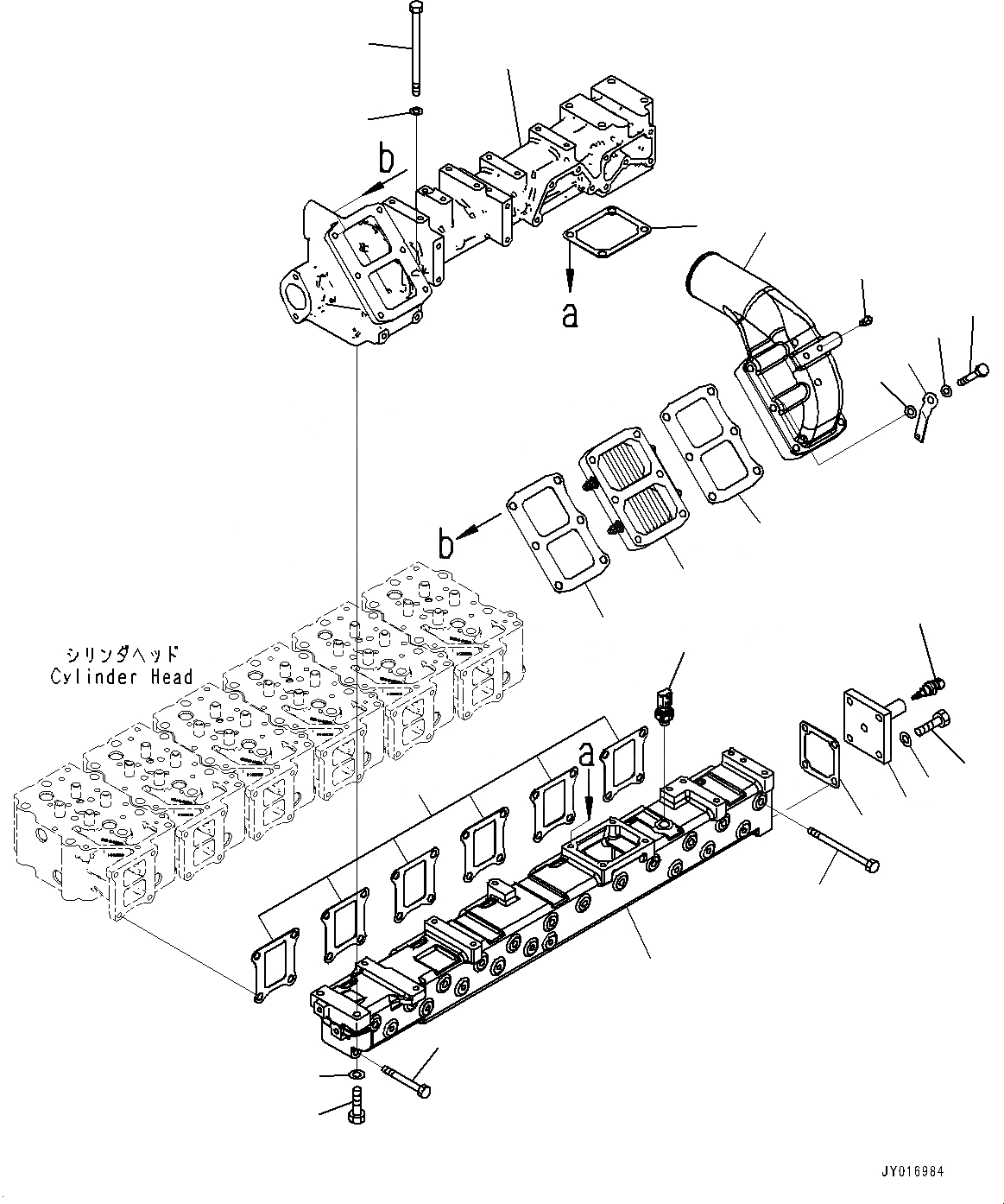 b

a

b

シリンダヘッド
Cylinder Head

a

JY016984