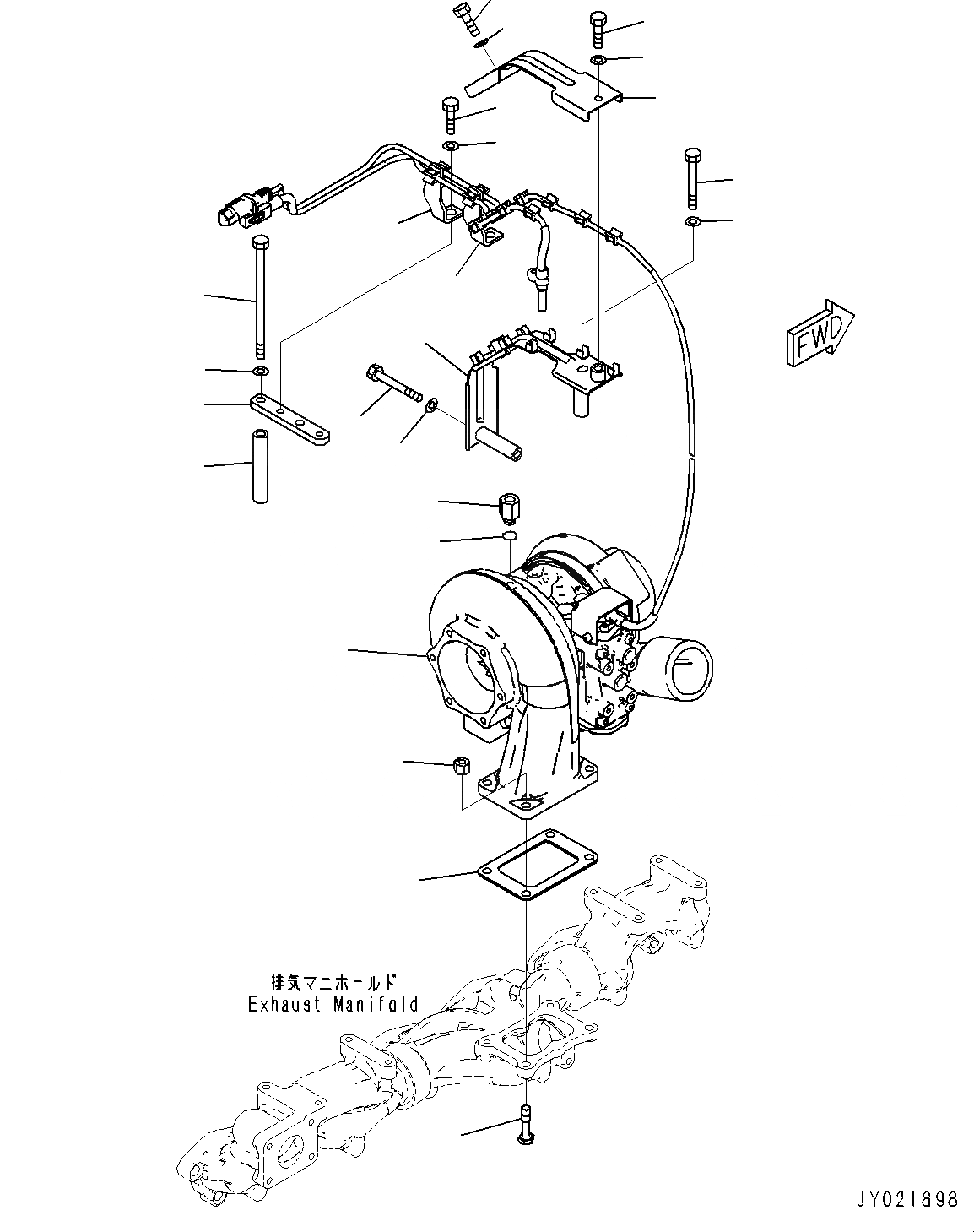 FWD

排気マニホールド
Exhaust Manifold

JY021898