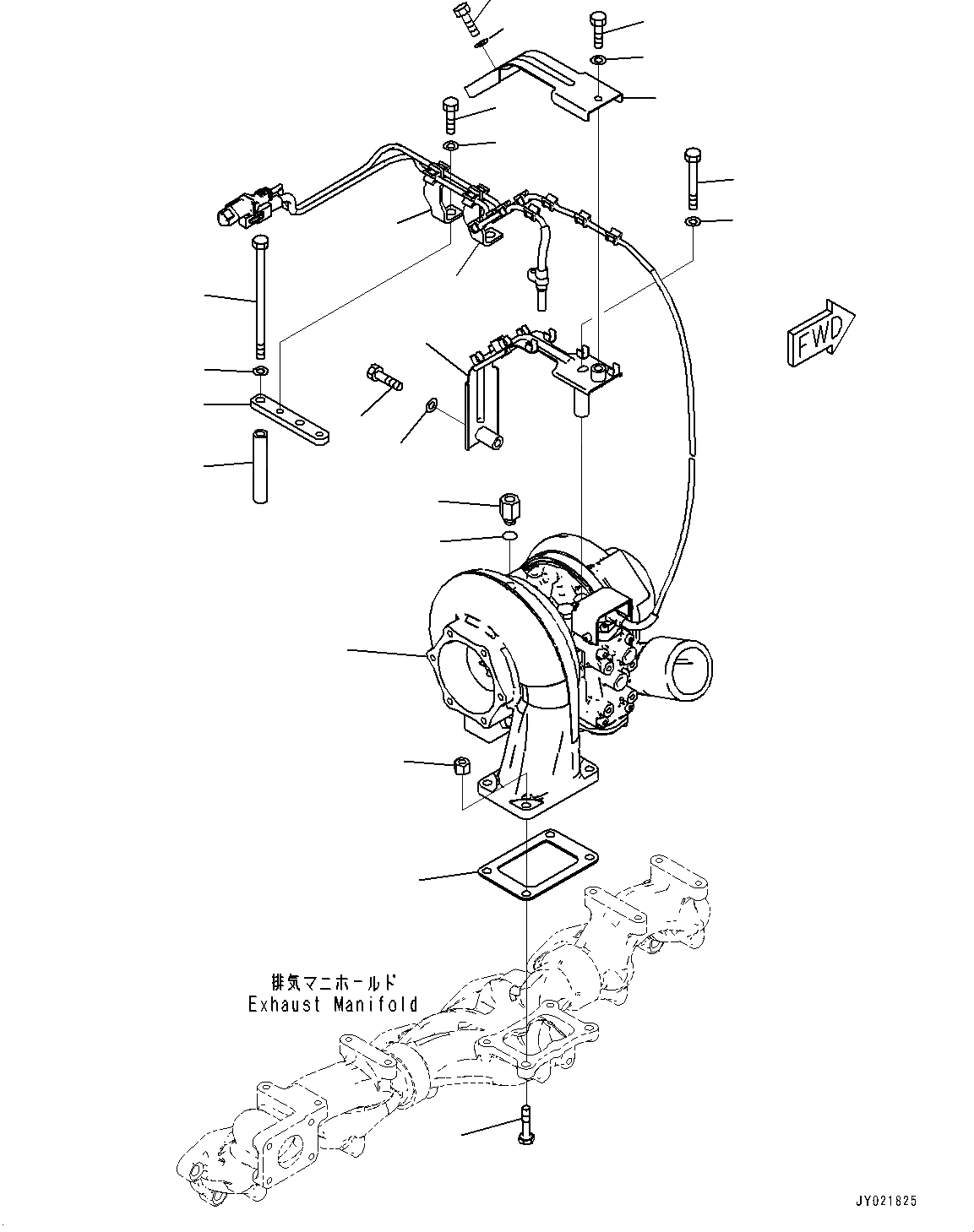 FWD

排気マニホールド
Exhaust Manifold

JY021825