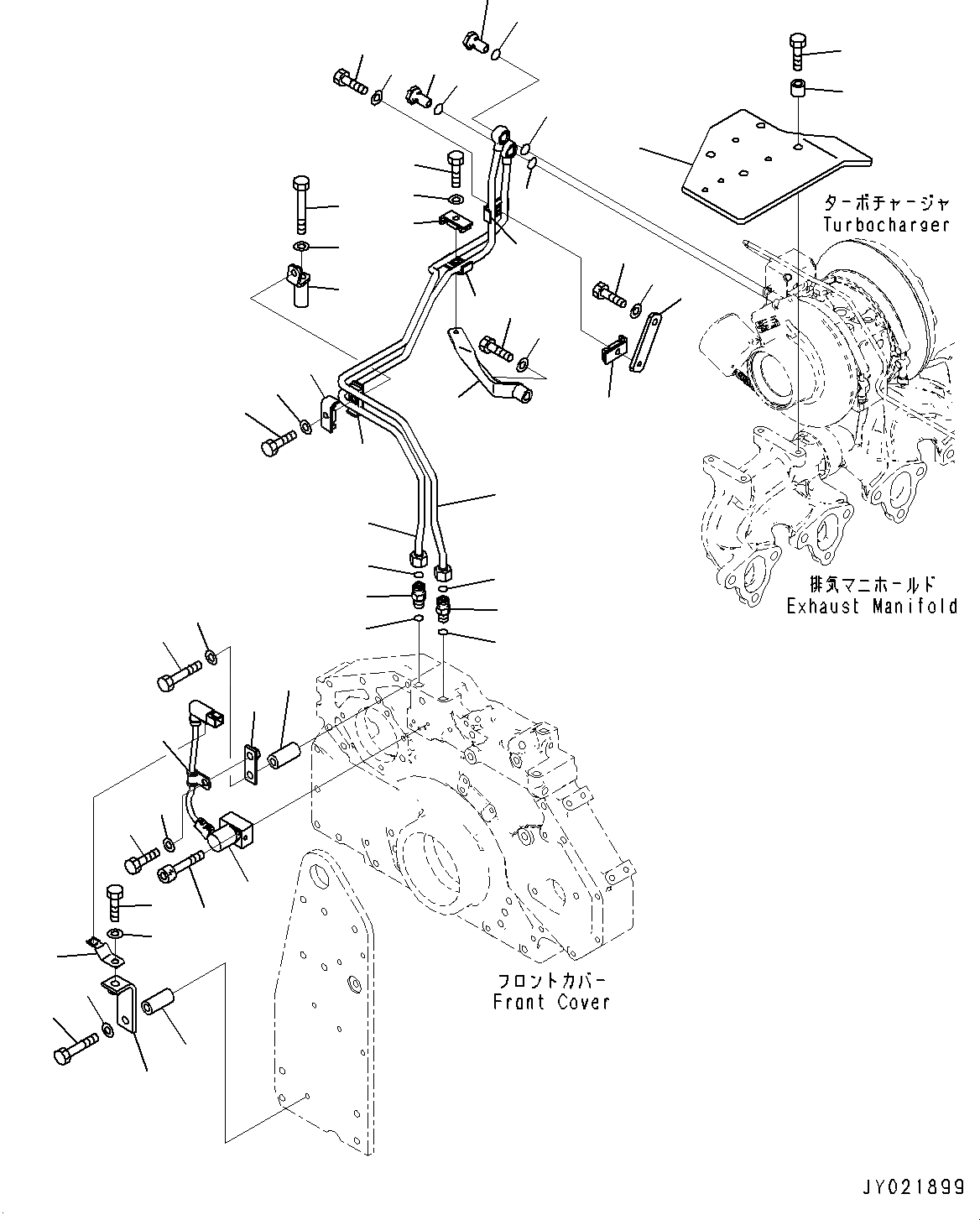 ターボチャージャ
Turbocharger

排気マニホールド
Exhaust Manifold

フロントカバー
Front Cover

JY021899