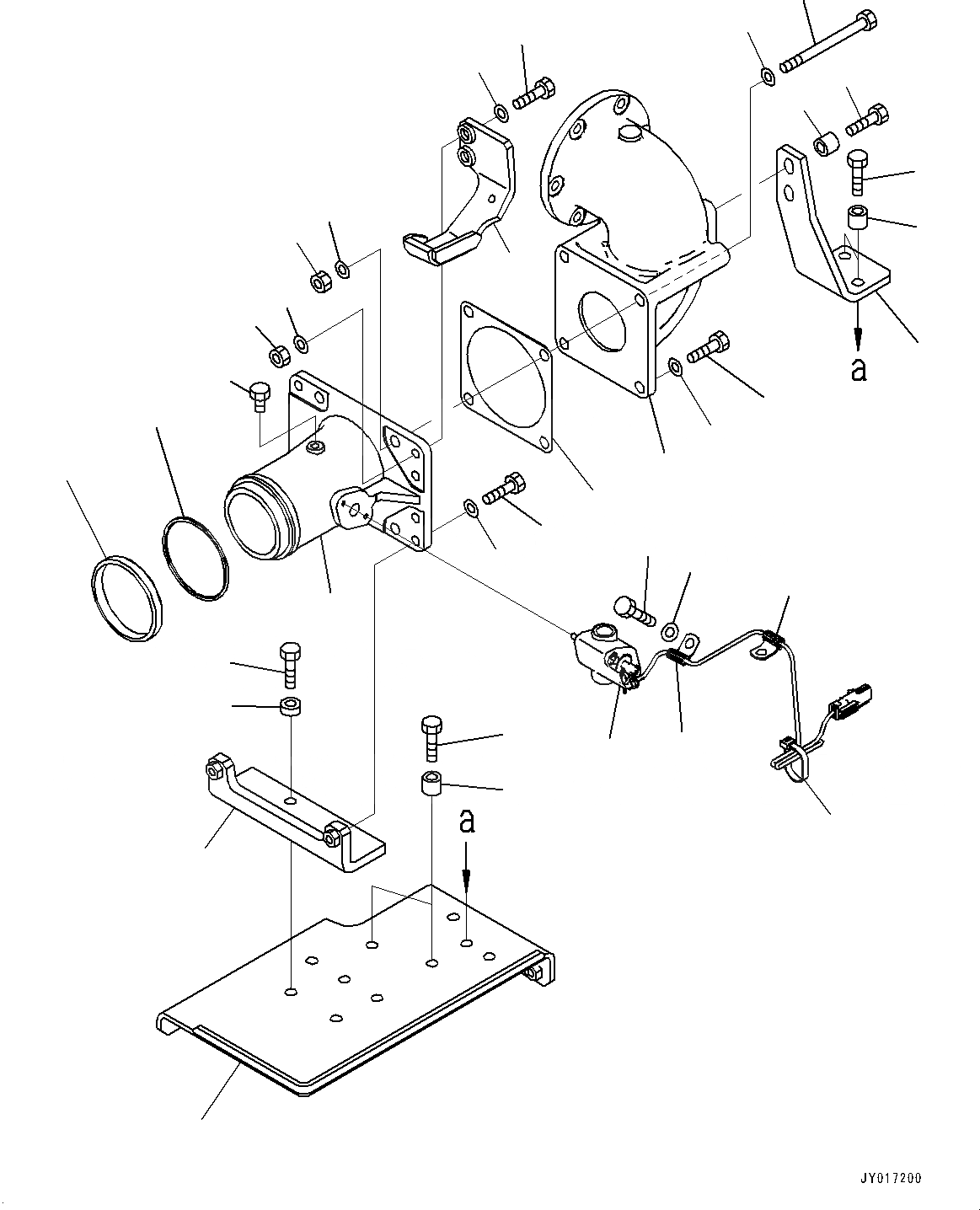 a

a

JY017200