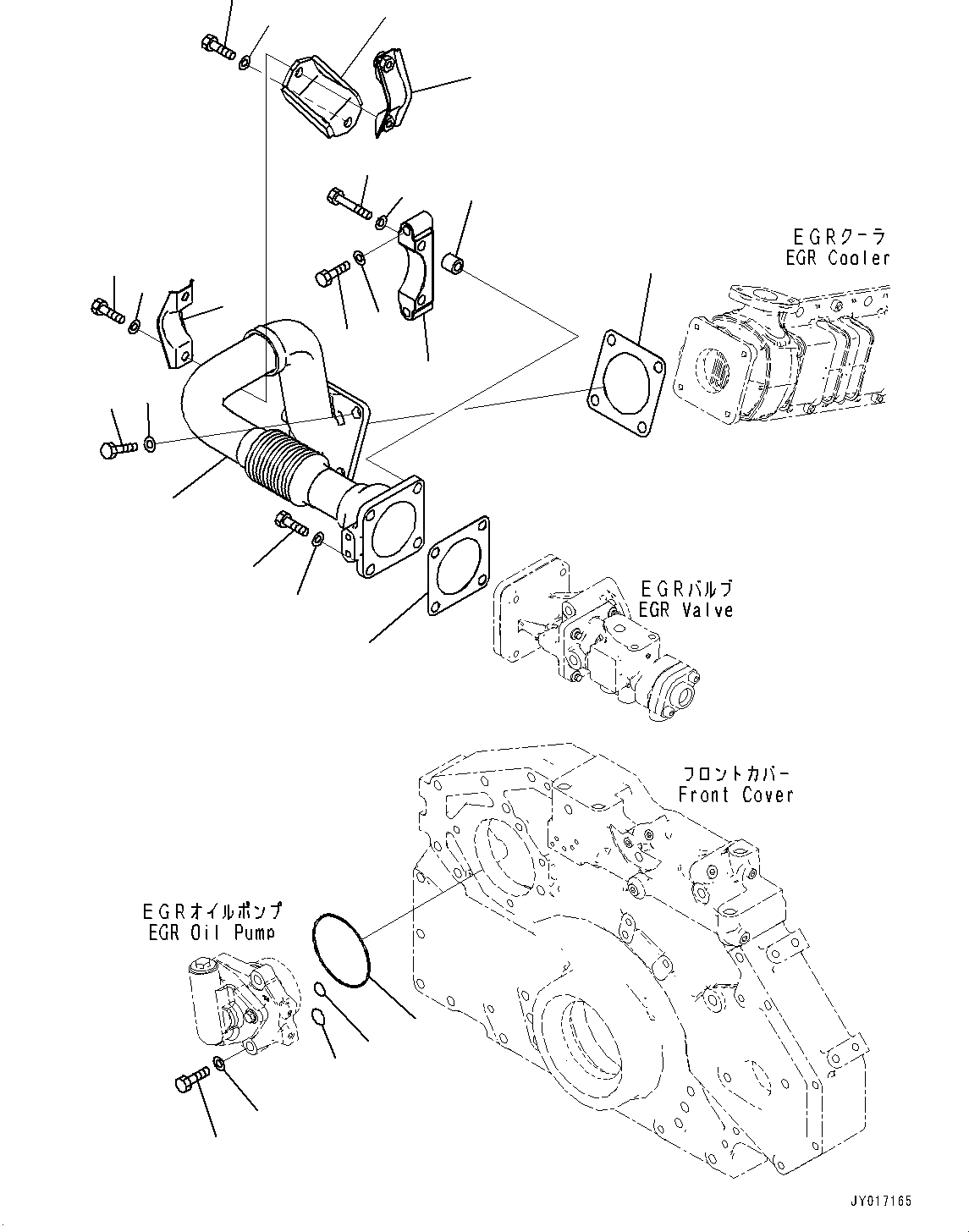 EGRクーラ
EGR Cooler

EGRバルブ
EGR Valve

フロントカバー
Front Cover

EGRオイルポンプ
EGR Oil Pump

JY017165