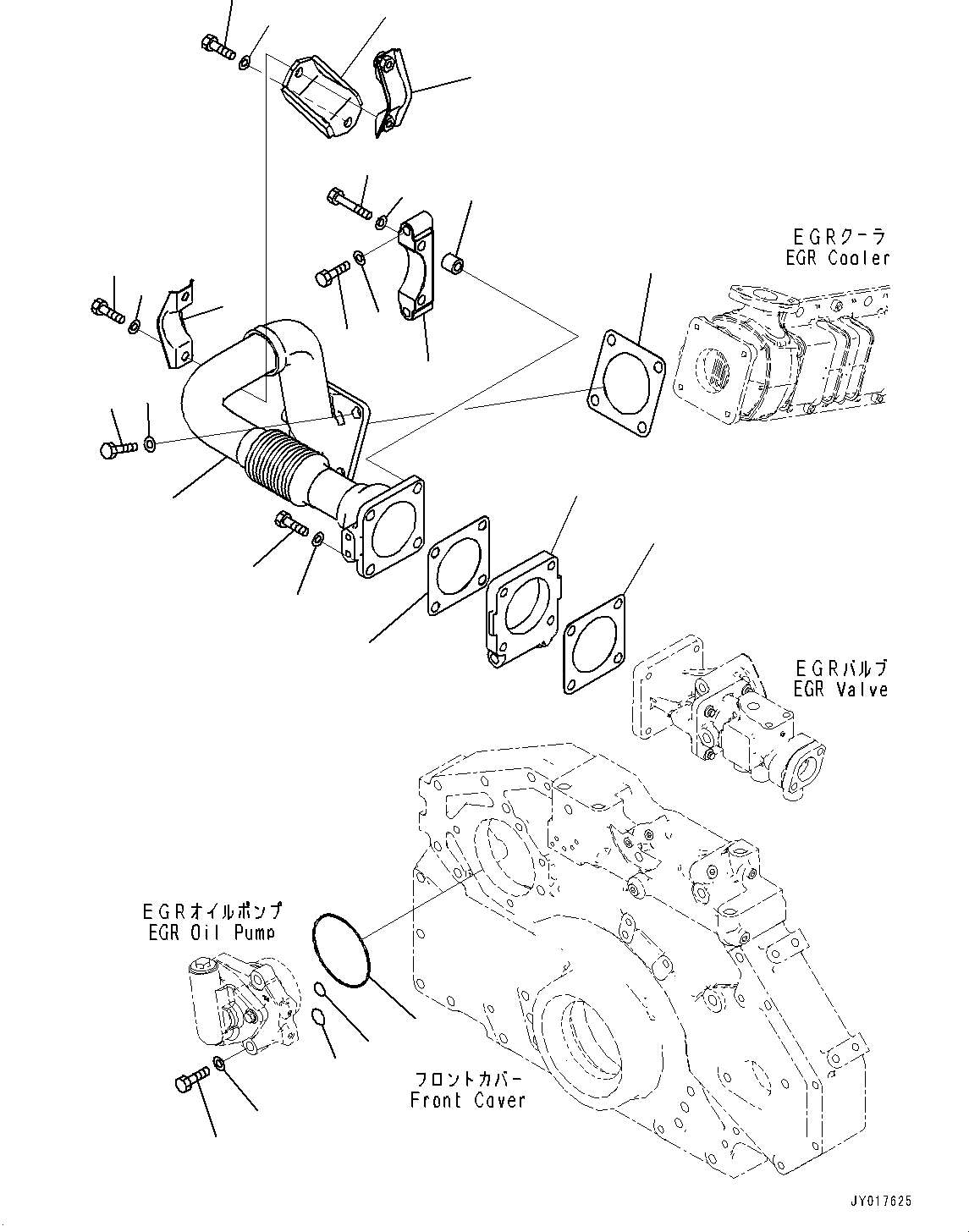 EGRクーラ
EGR Cooler

EGRバルブ
EGR Valve

EGRオイルポンプ
EGR Oil Pump

フロントカバー
Front Cover

JY017625