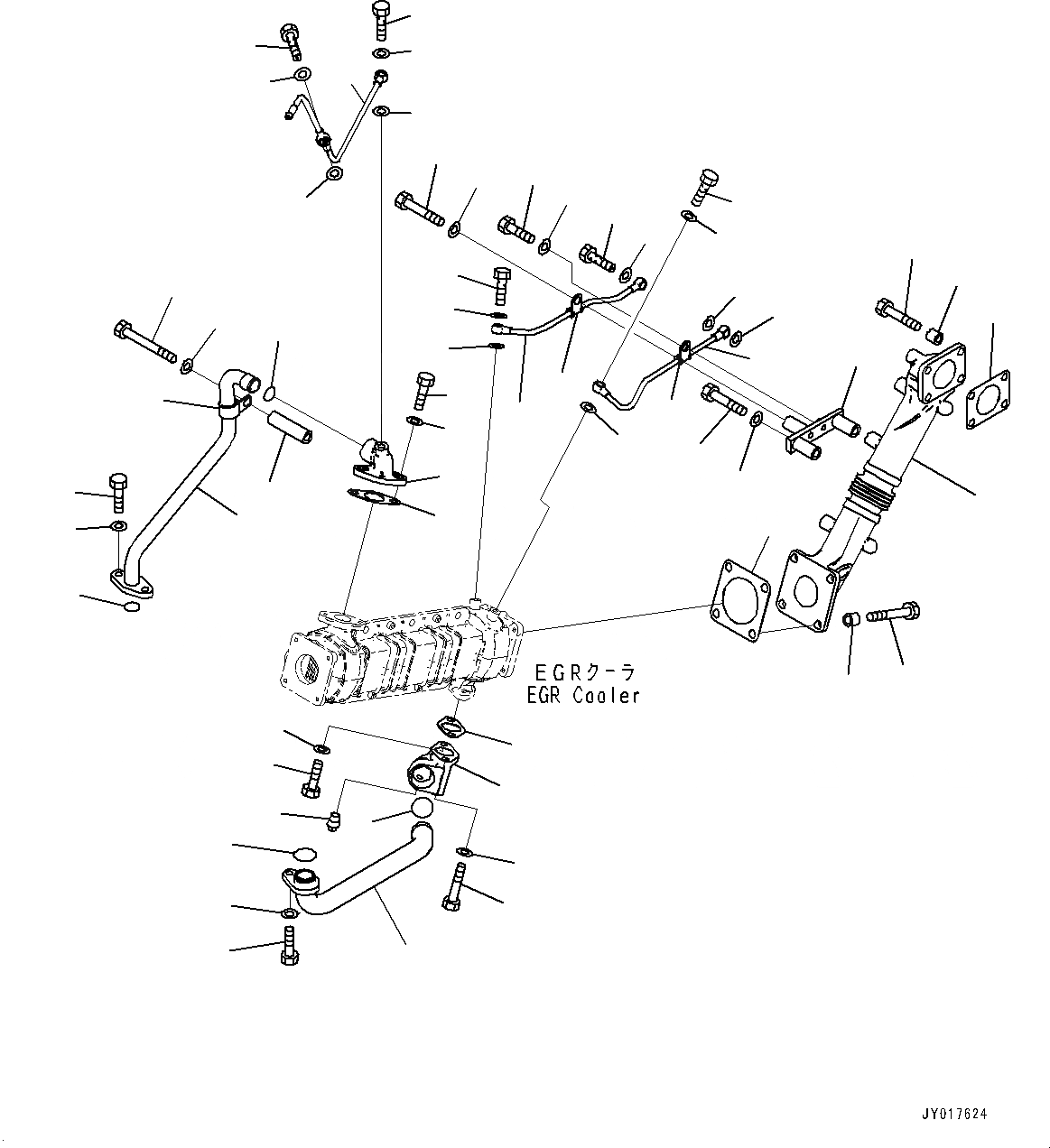 EGRクーラ
EGR Cooler

JY017624