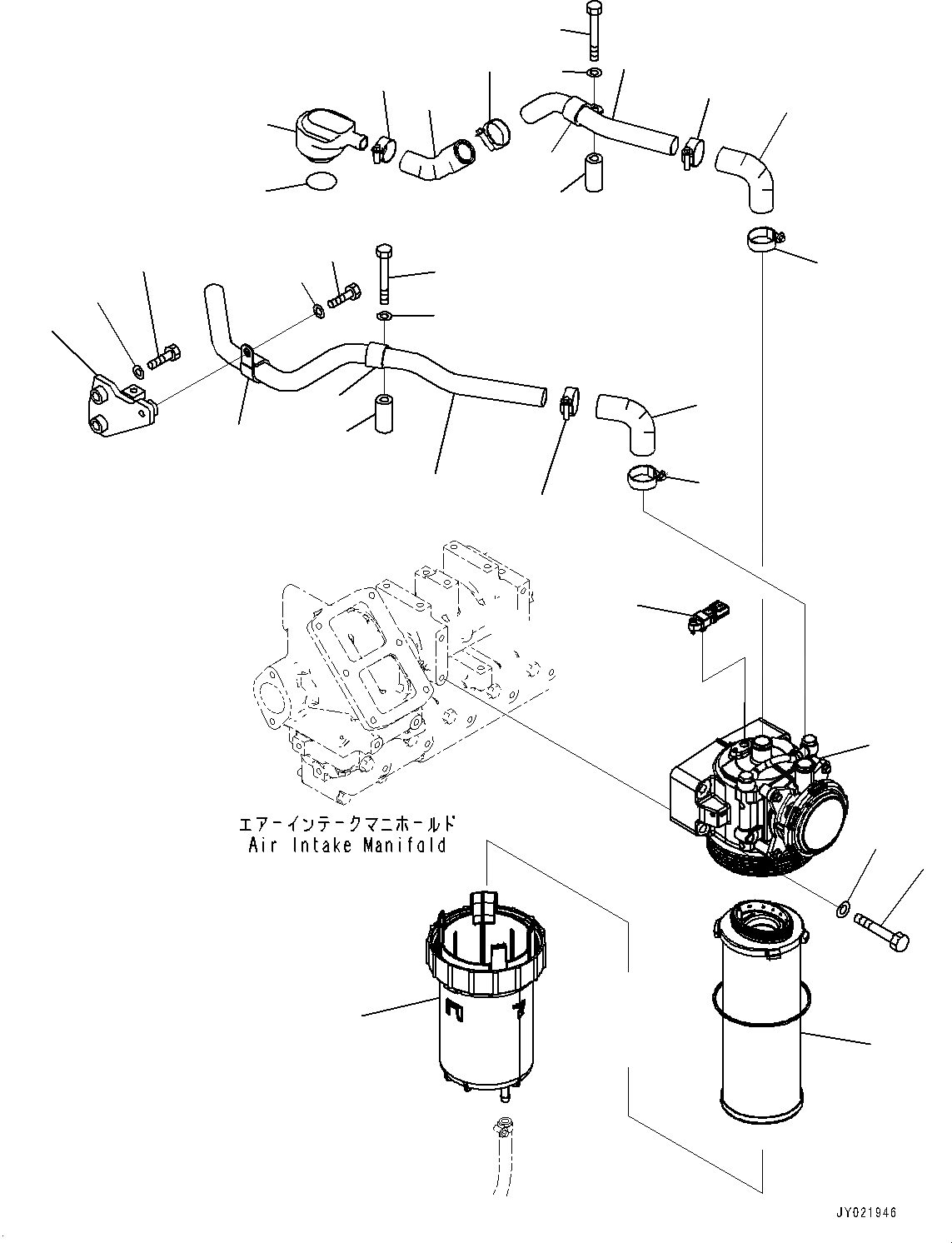 エアーインテークマニホールド
Air Intake Manifold

JY021946