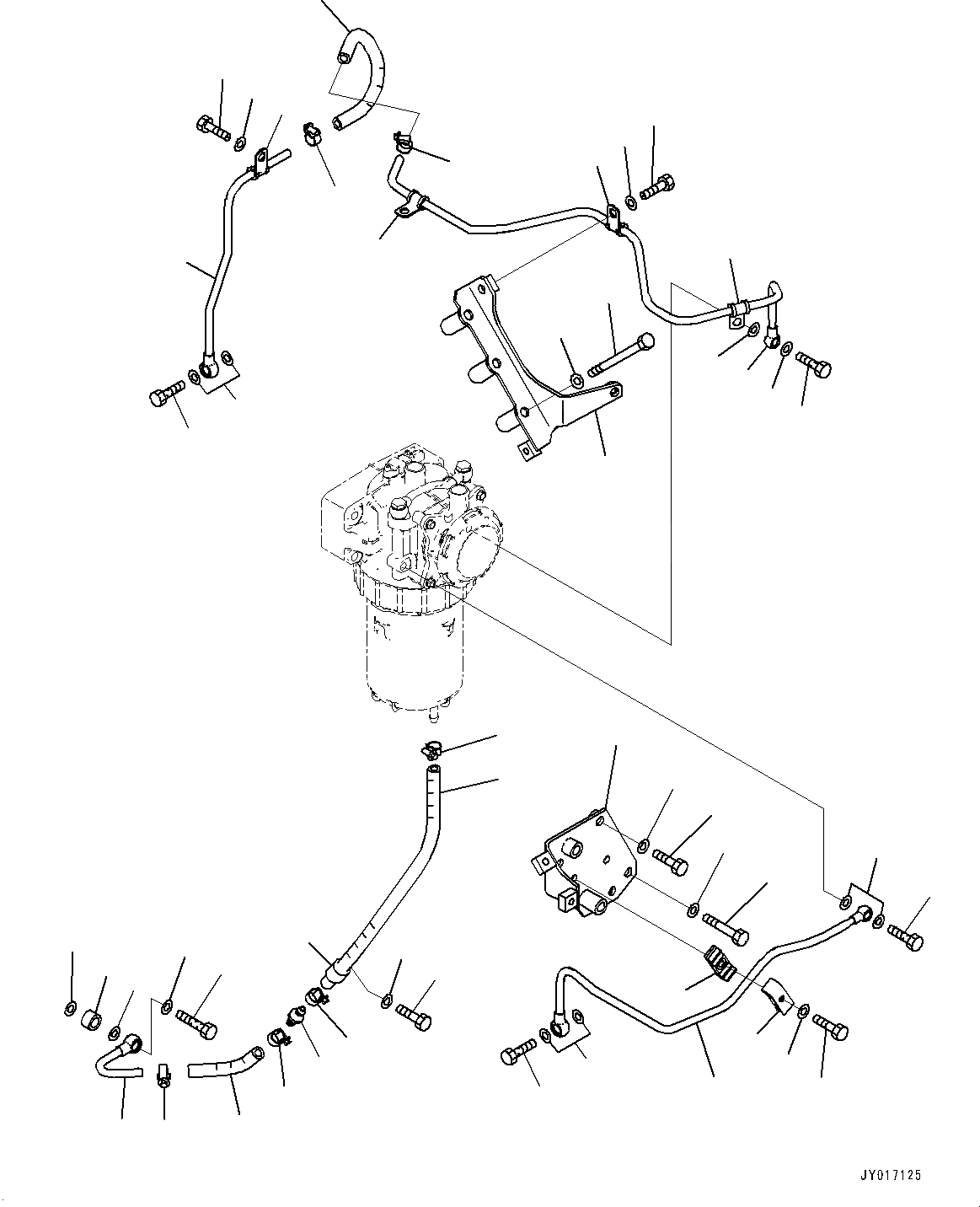 JY017125