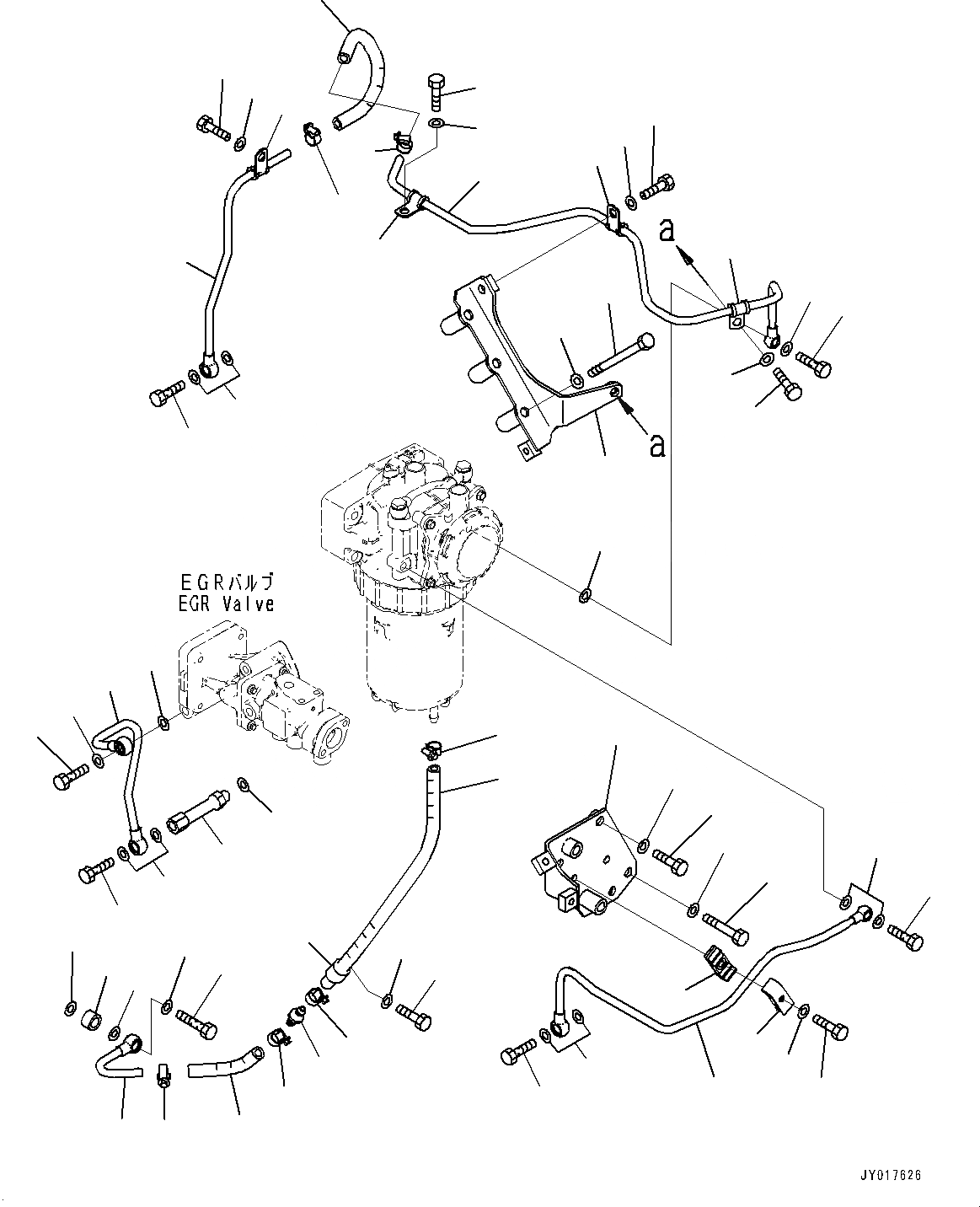 a

a

EGRバルブ
EGR Valve

JY017626