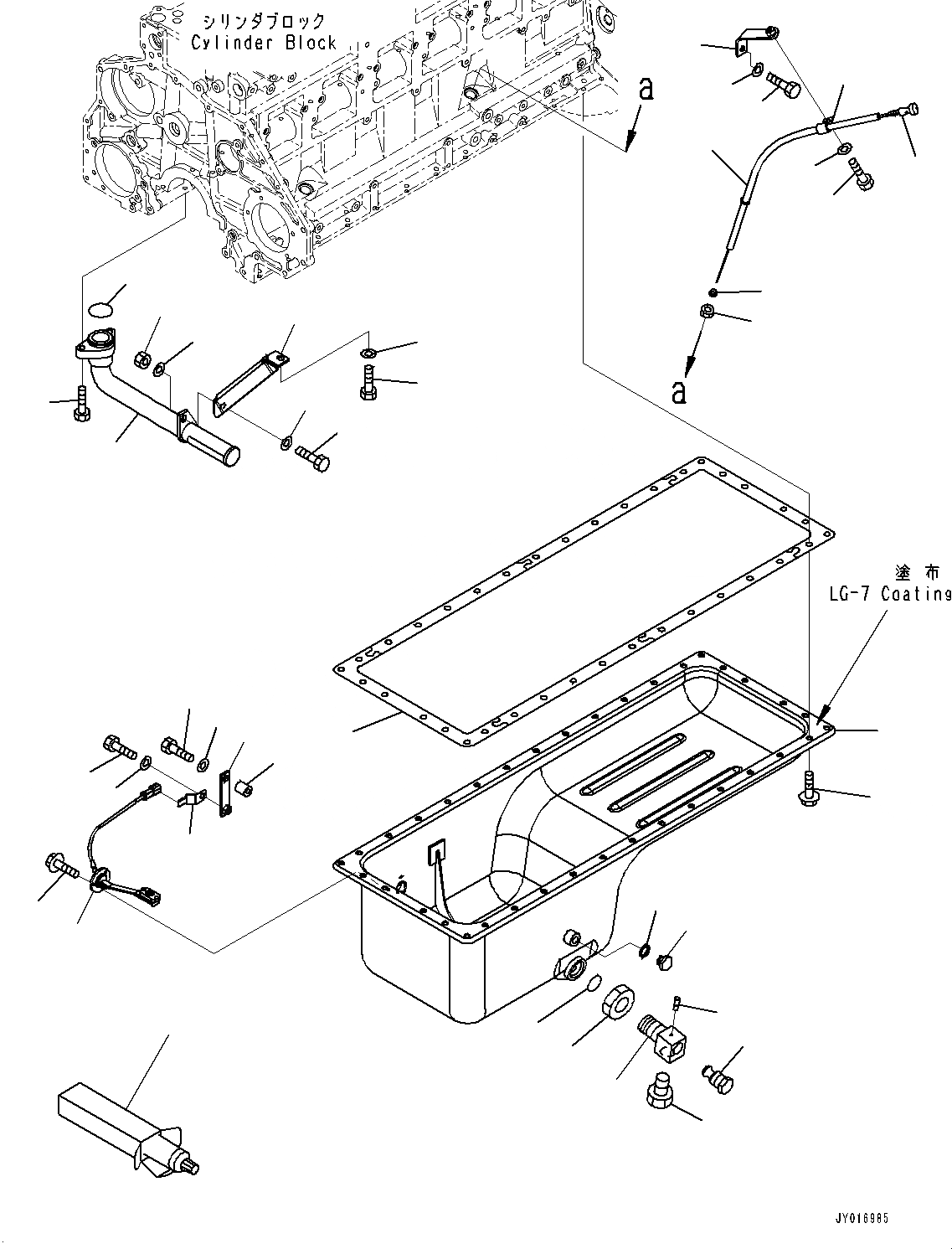 シリンダブロック
Cylinder Block

a

a

塗布
LG-7 Coating

JY016985