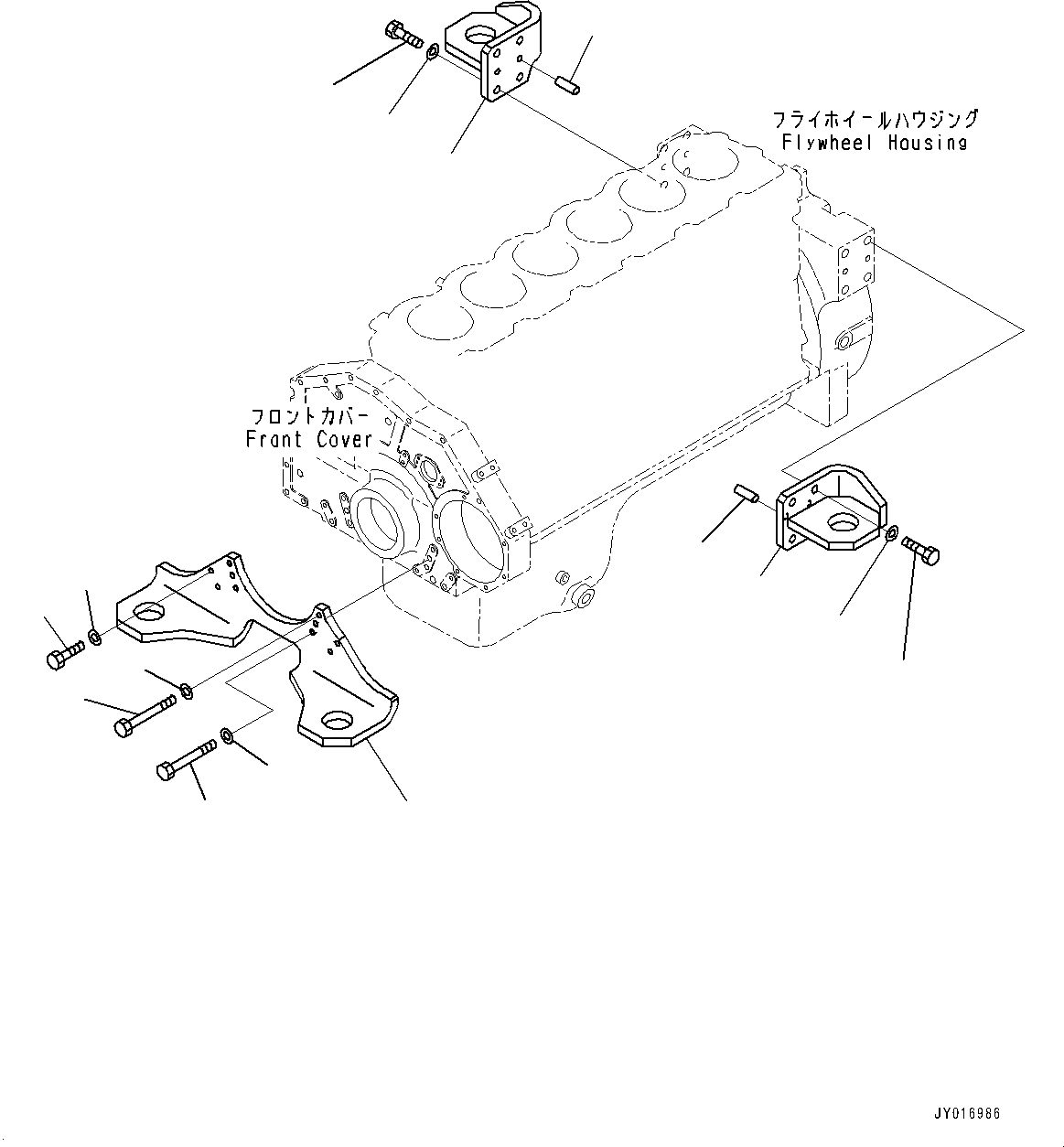 フライホイールハウジング
Flywheel Housing

フロントカバー
Front Cover

JY016986