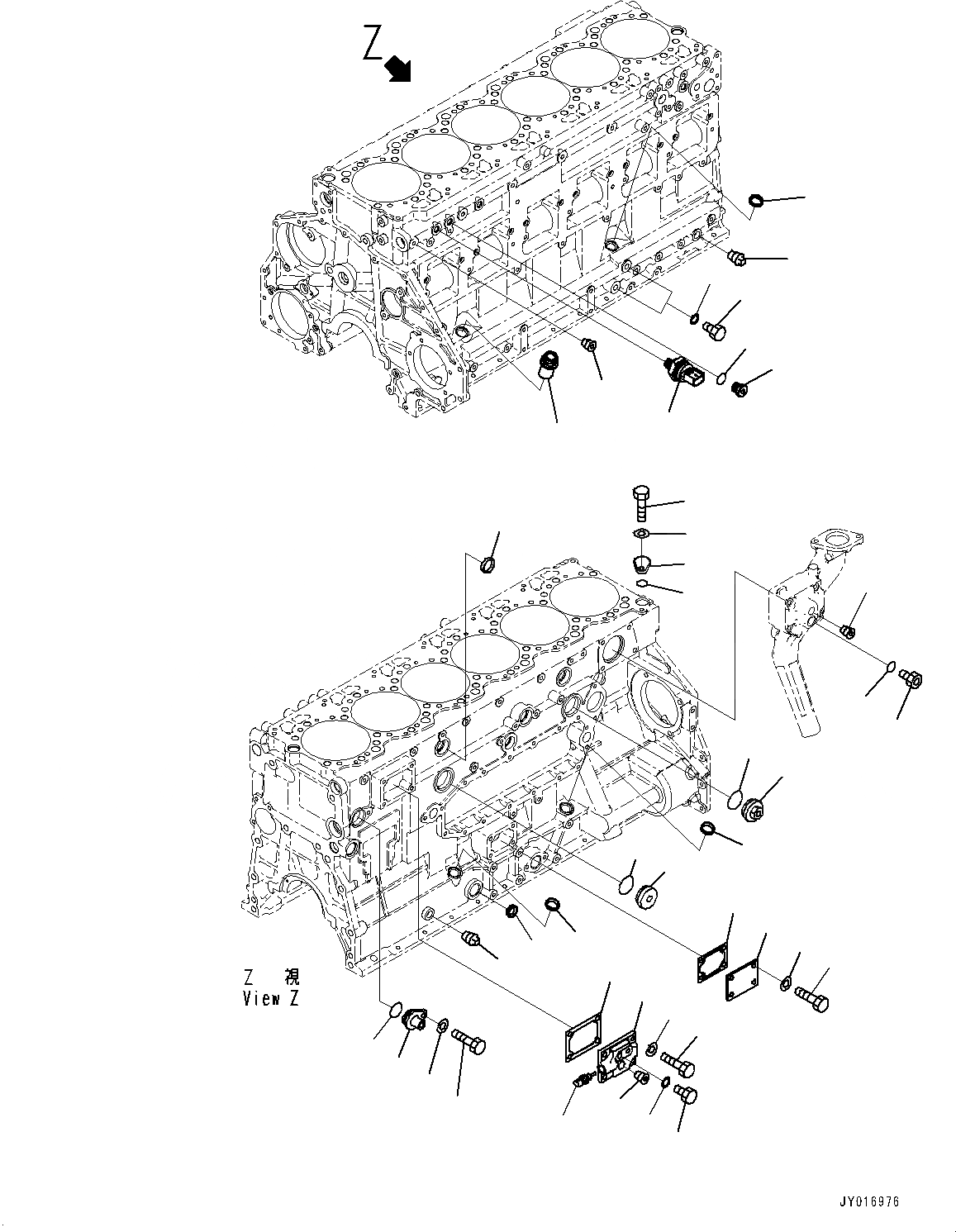 Z

Z 視
View Z

JY016976