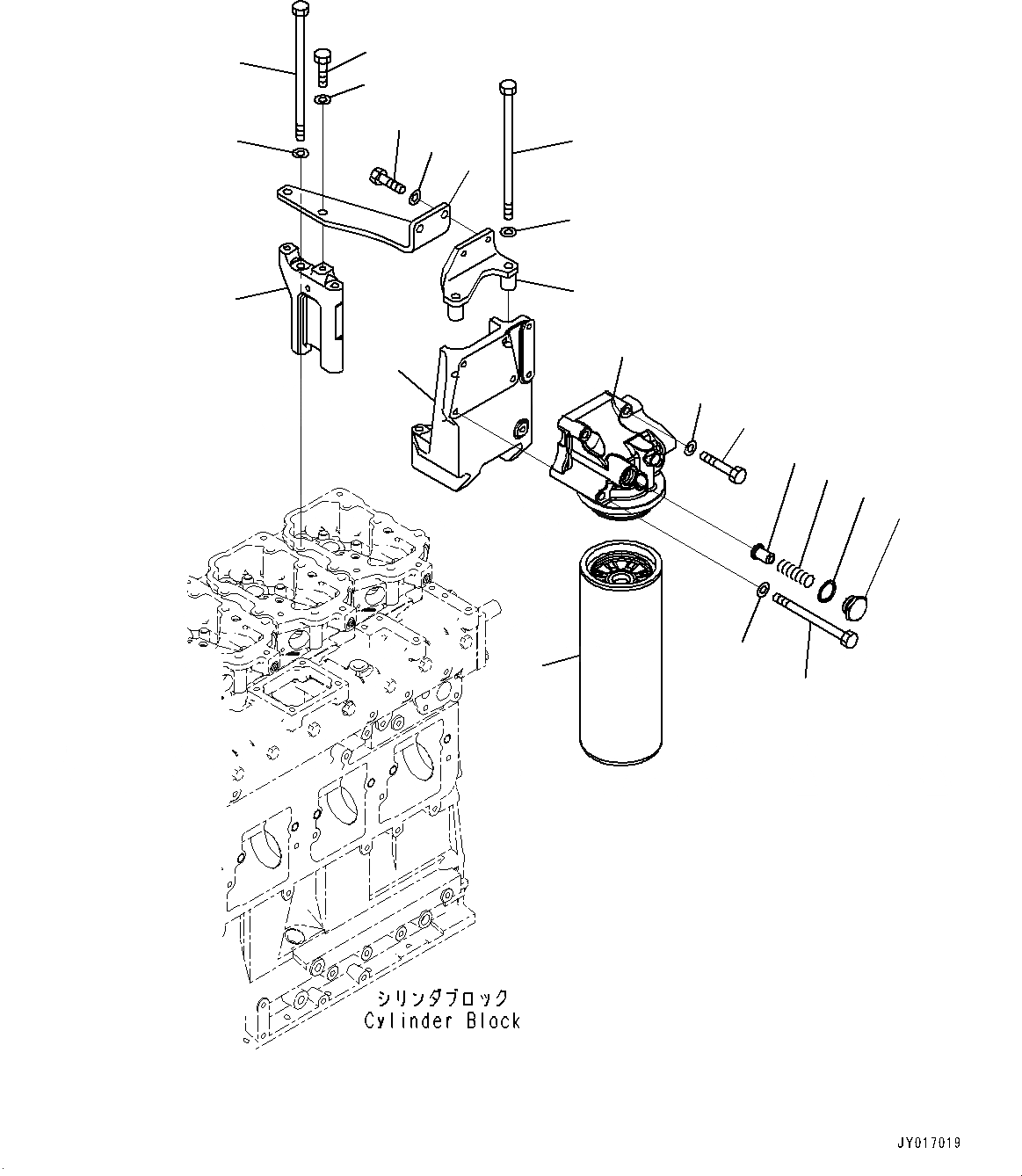 シリンダブロック
Cylinder Block

JY017019