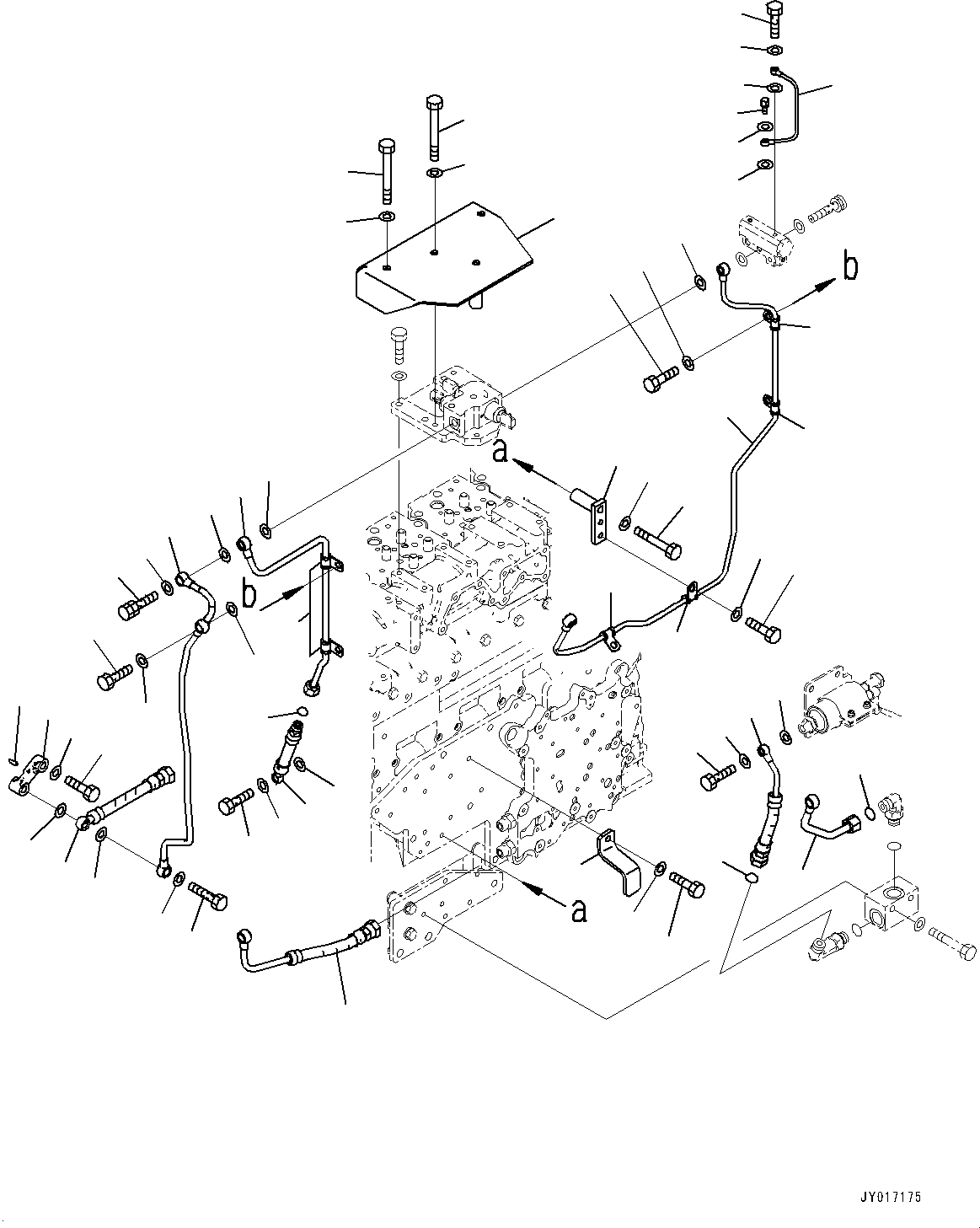 b

a

b

a

JY017175