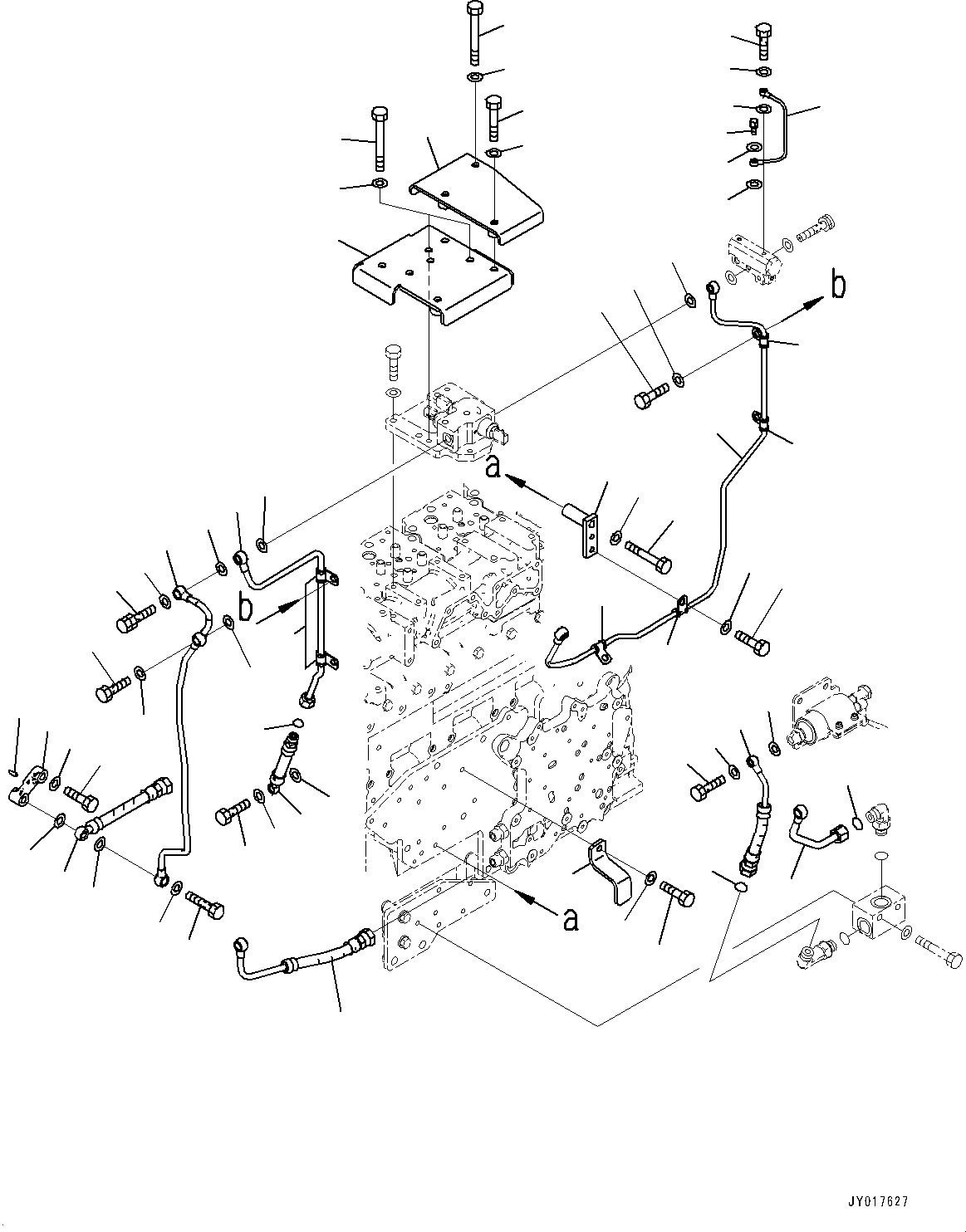 b
a
b
a
JY017627