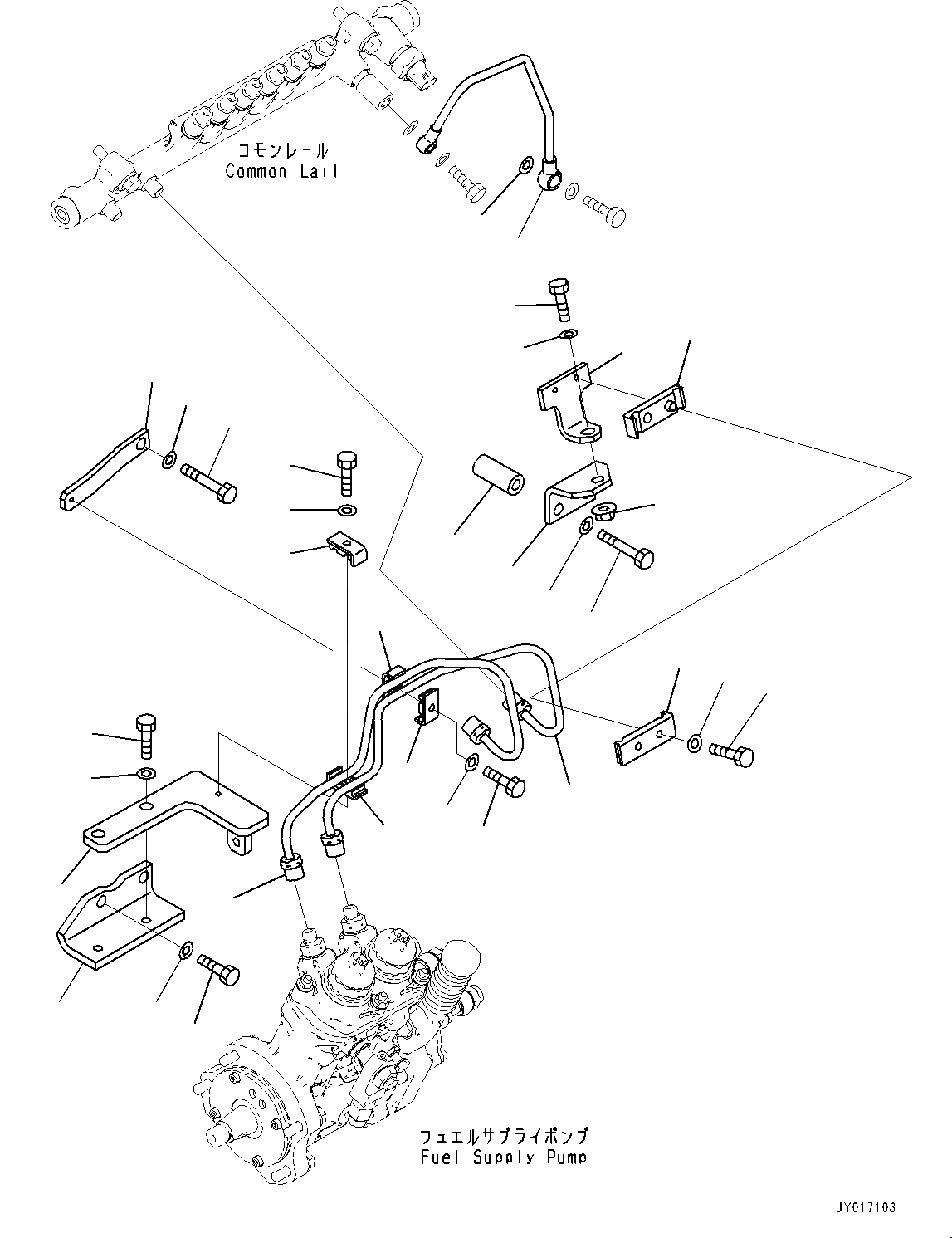 コモンレール
Common Lail

フュエルサプライポンプ
Fuel Supply Pump

JY017103