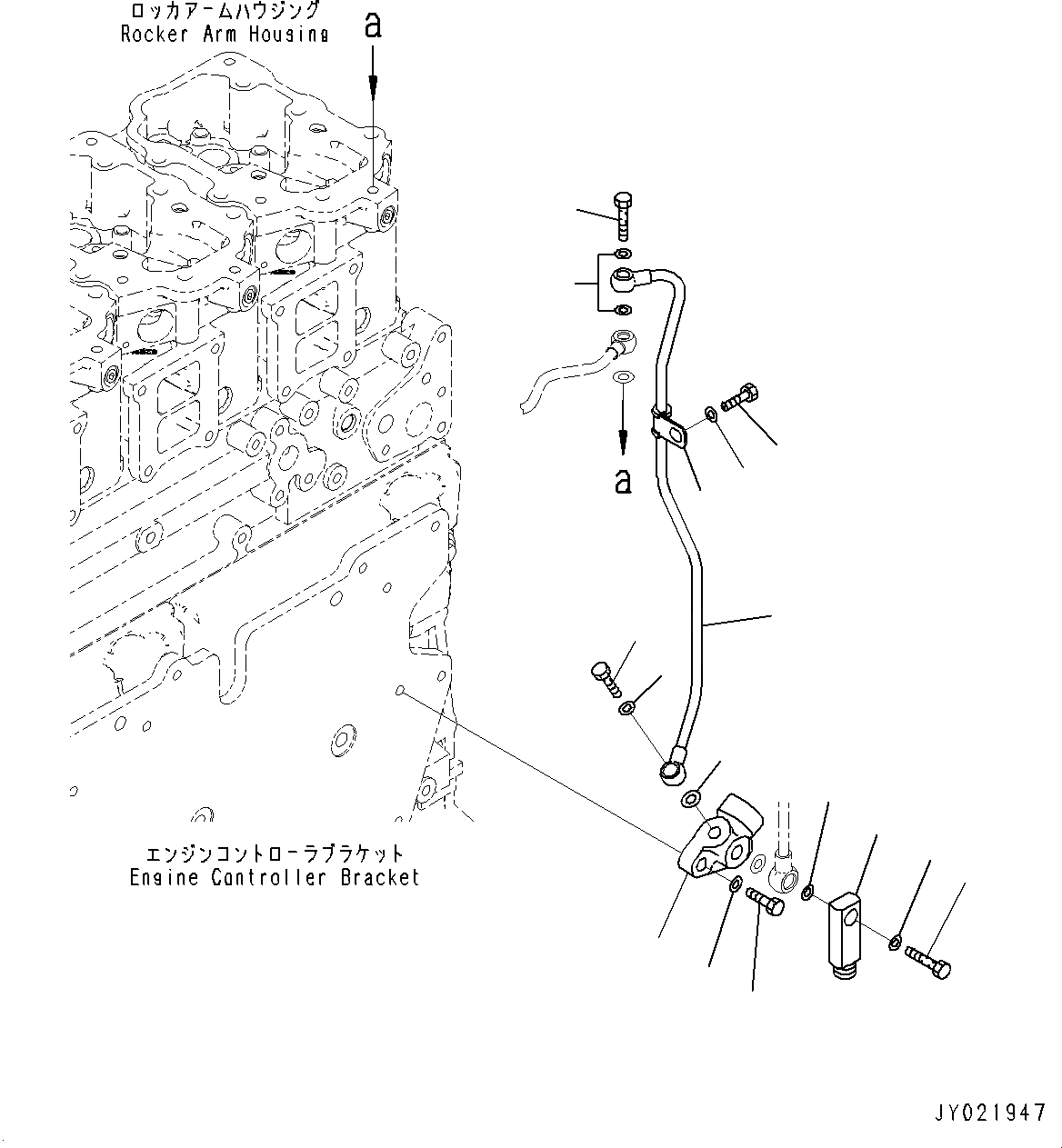 ロッカアームハウジング
Rocker Arm Housing

a

a

エンジンコントローラブラケット
Engine Controller Bracket

JY021947