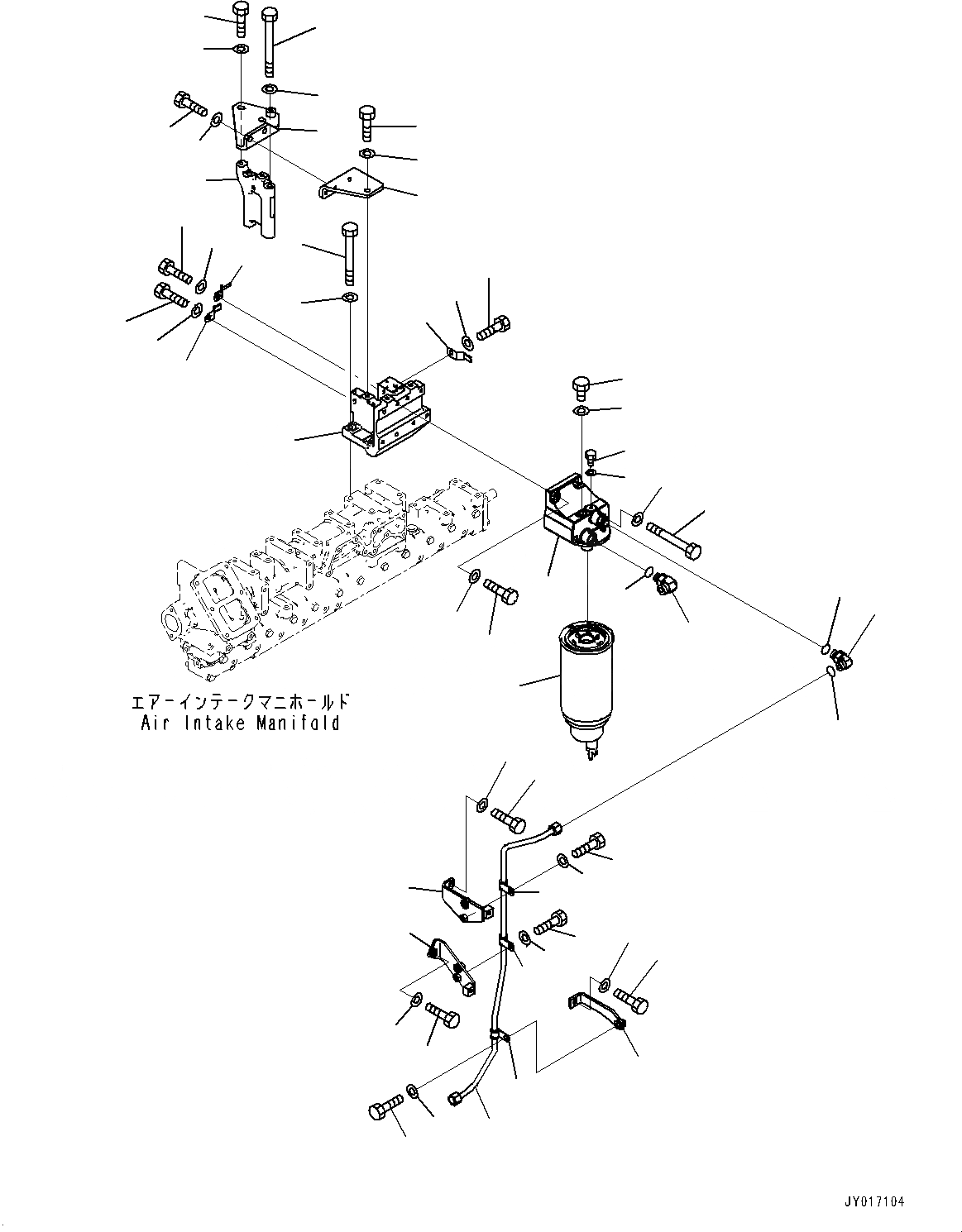 エアーインテークマニホールド
Air Intake Manifold

JY017104