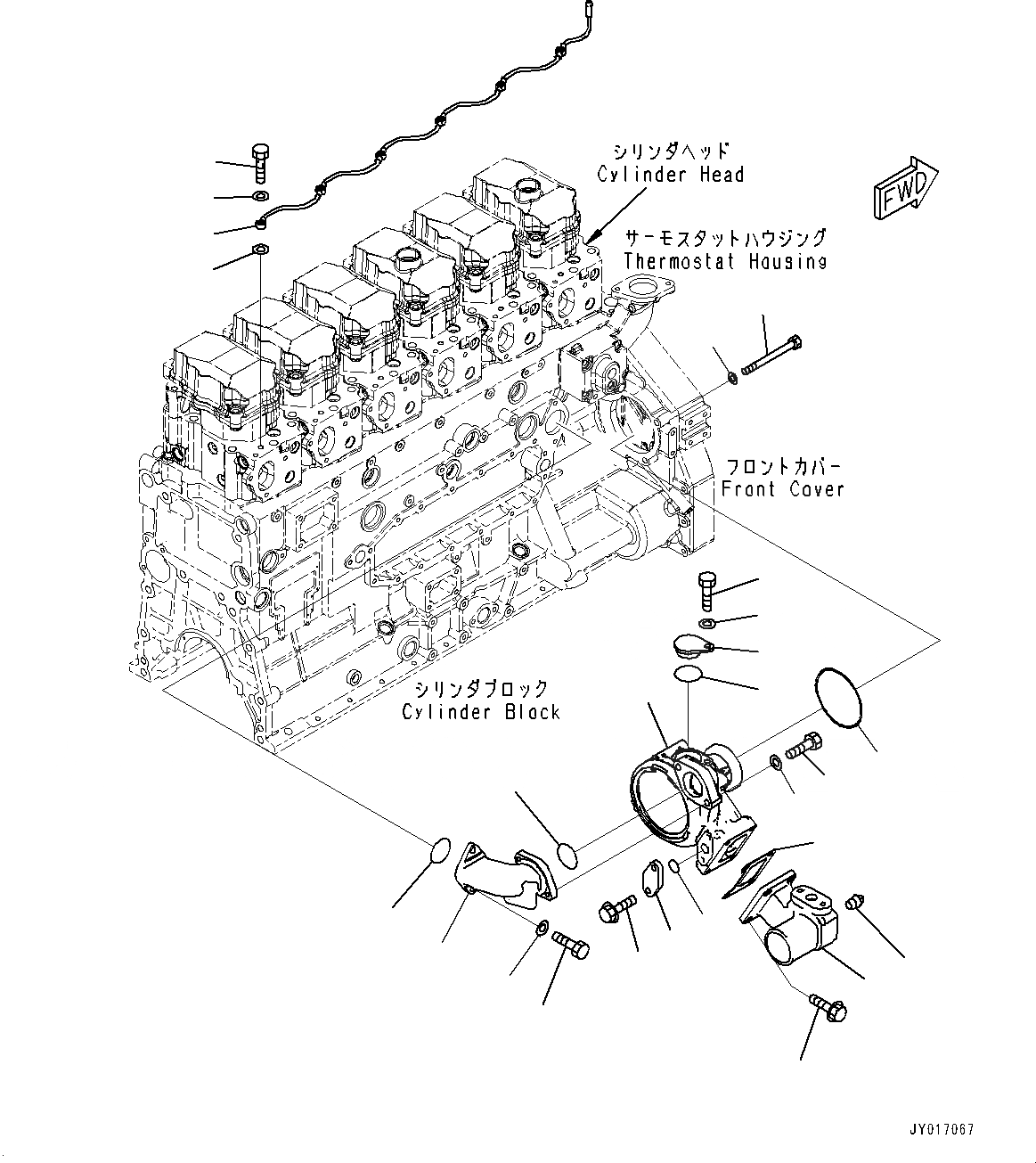 シリンダヘッド
Cylinder Head

FWD

サーモスタットハウジング
Thermostat Housing

フロントカバー
Front Cover

シリンダブロック
Cylinder Block

JY017067