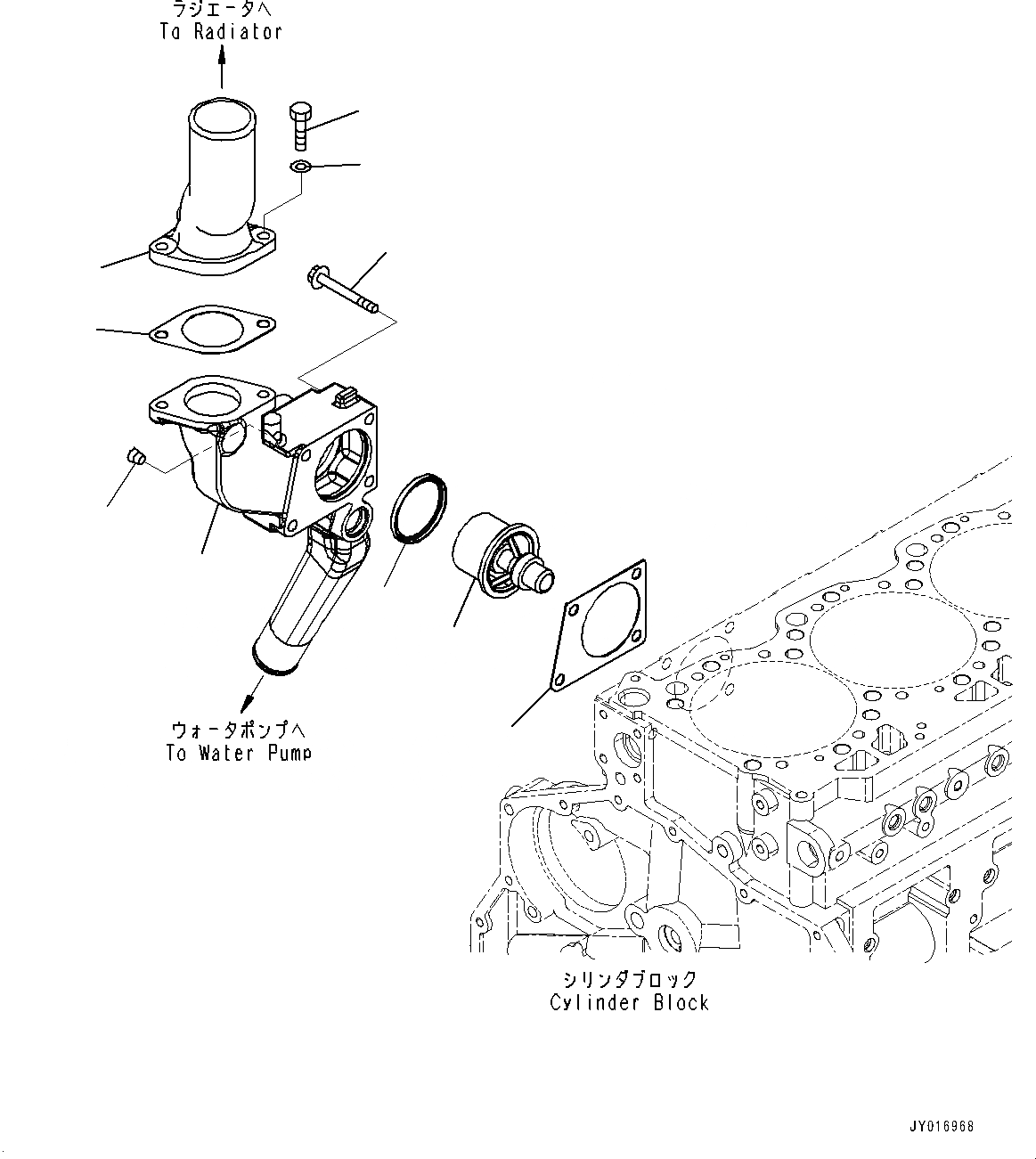 ラジエータへ
To Radiator

ウォータポンプへ
To Water Pump

シリンダブロック
Cylinder Block

JY016968