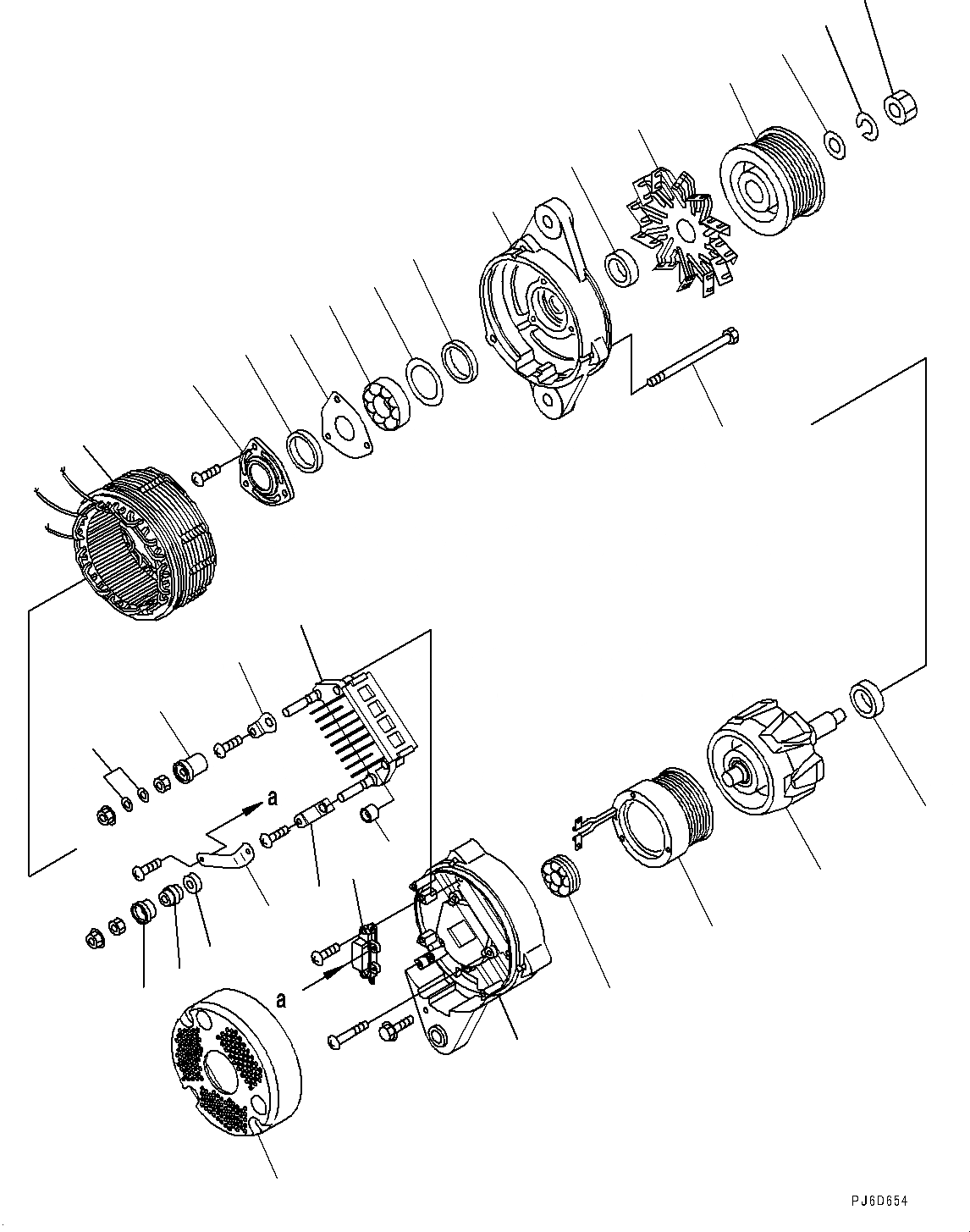 a

a

PJ6D654