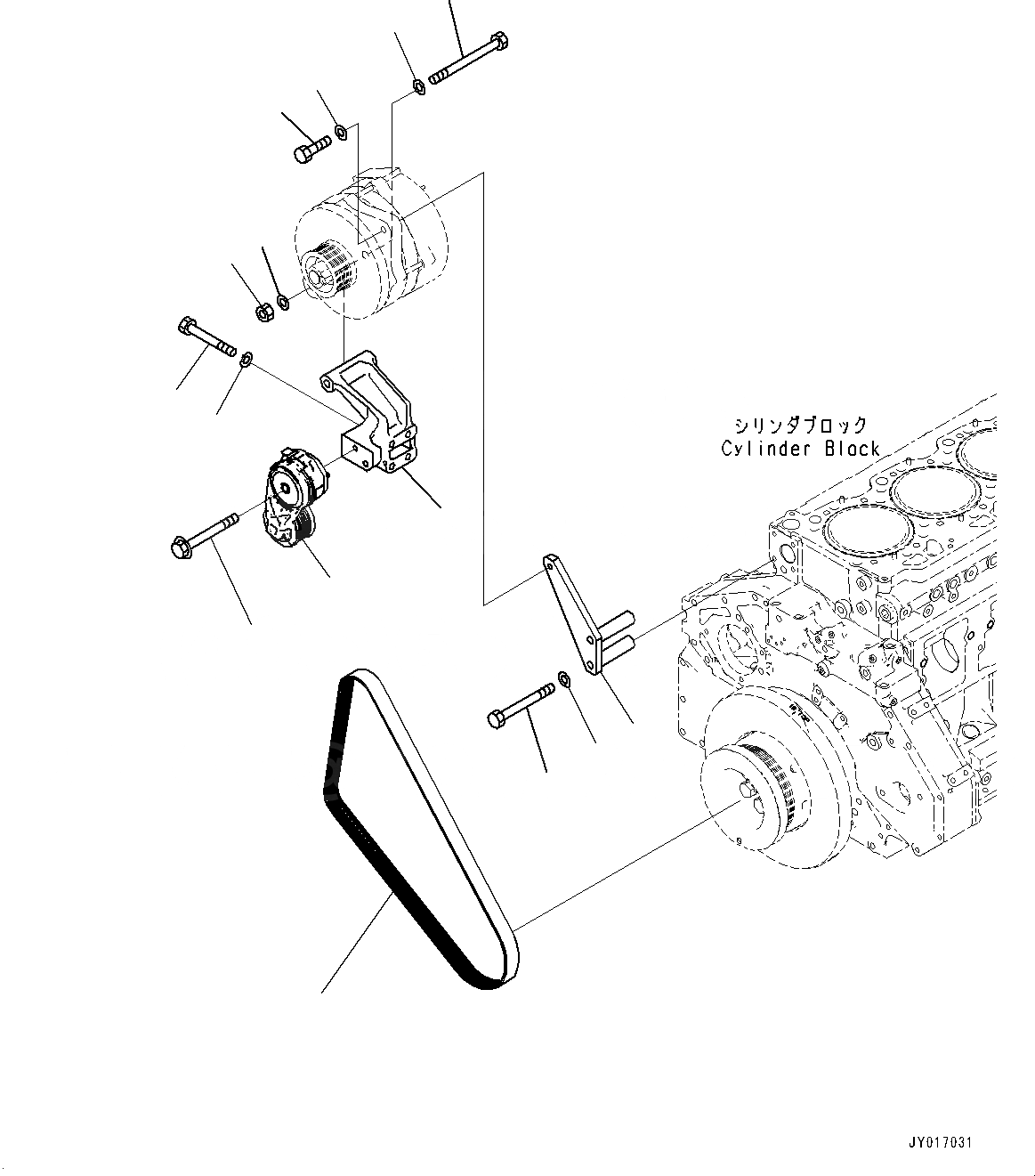 シリンダブロック
Cylinder Block

JY017031