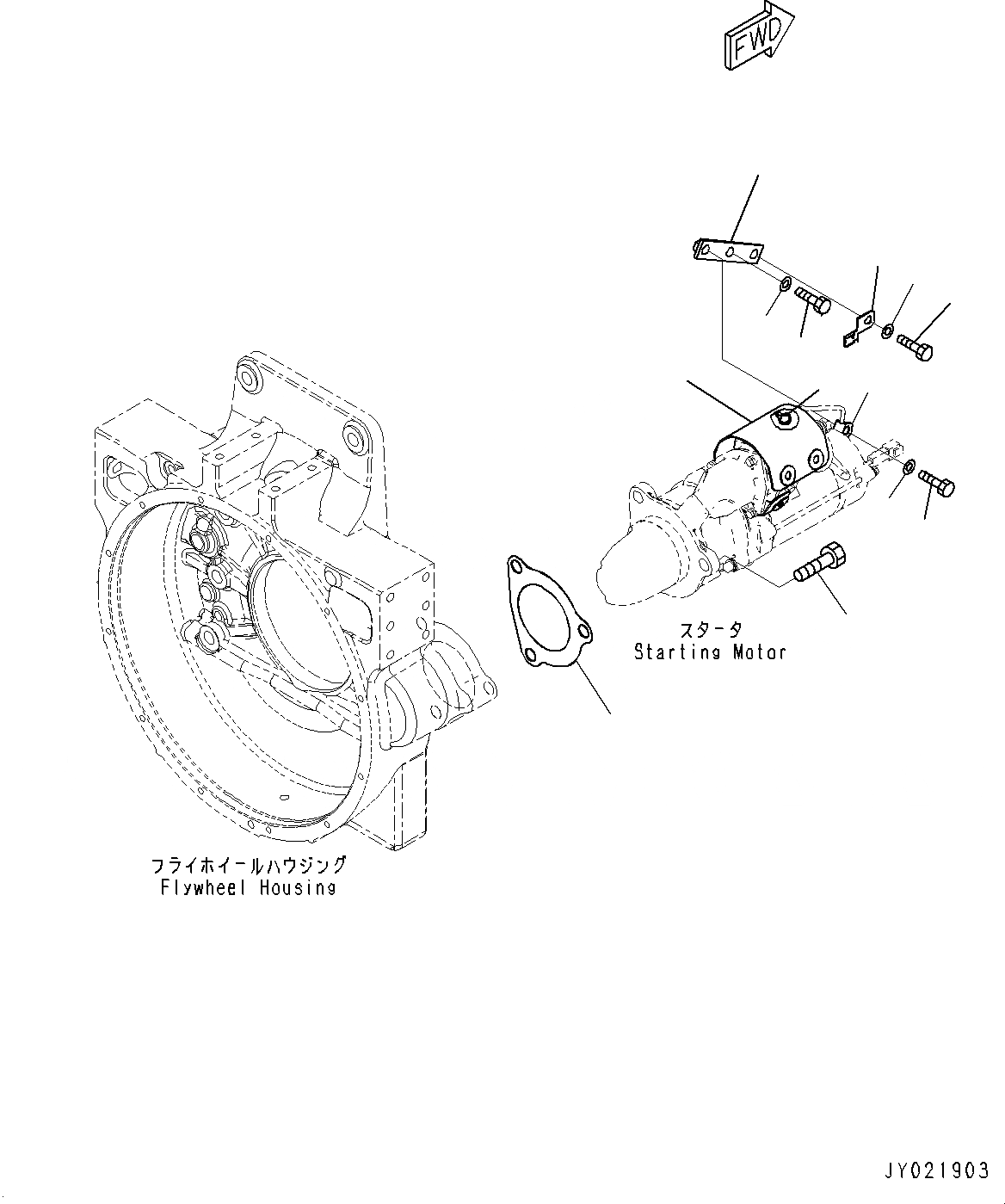 FWD

スタータ
Starting Motor

フライホイールハウジング
Flywheel Housing

JY021903