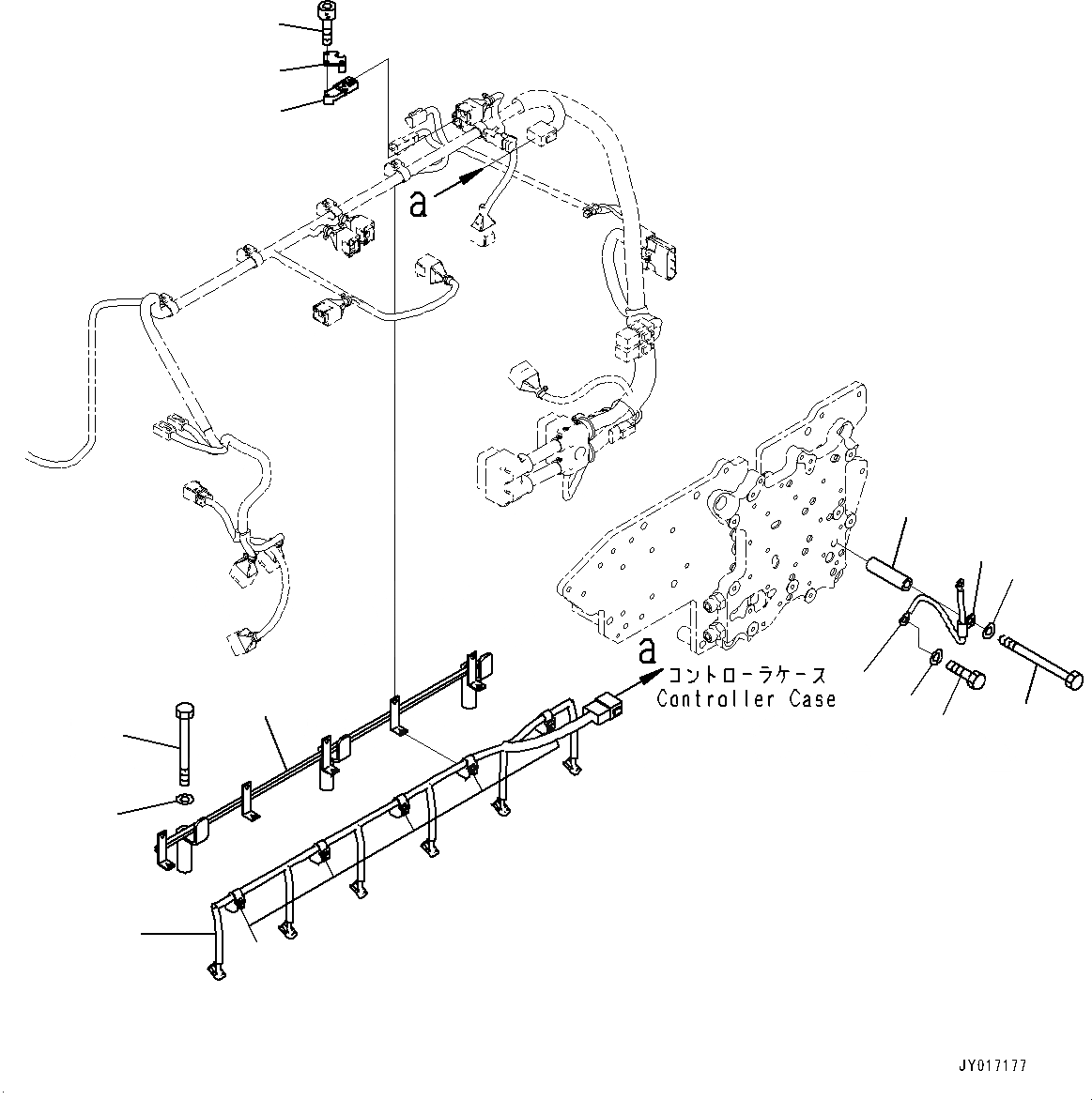 a

a
コントローラケース
Controller Case

JY017177