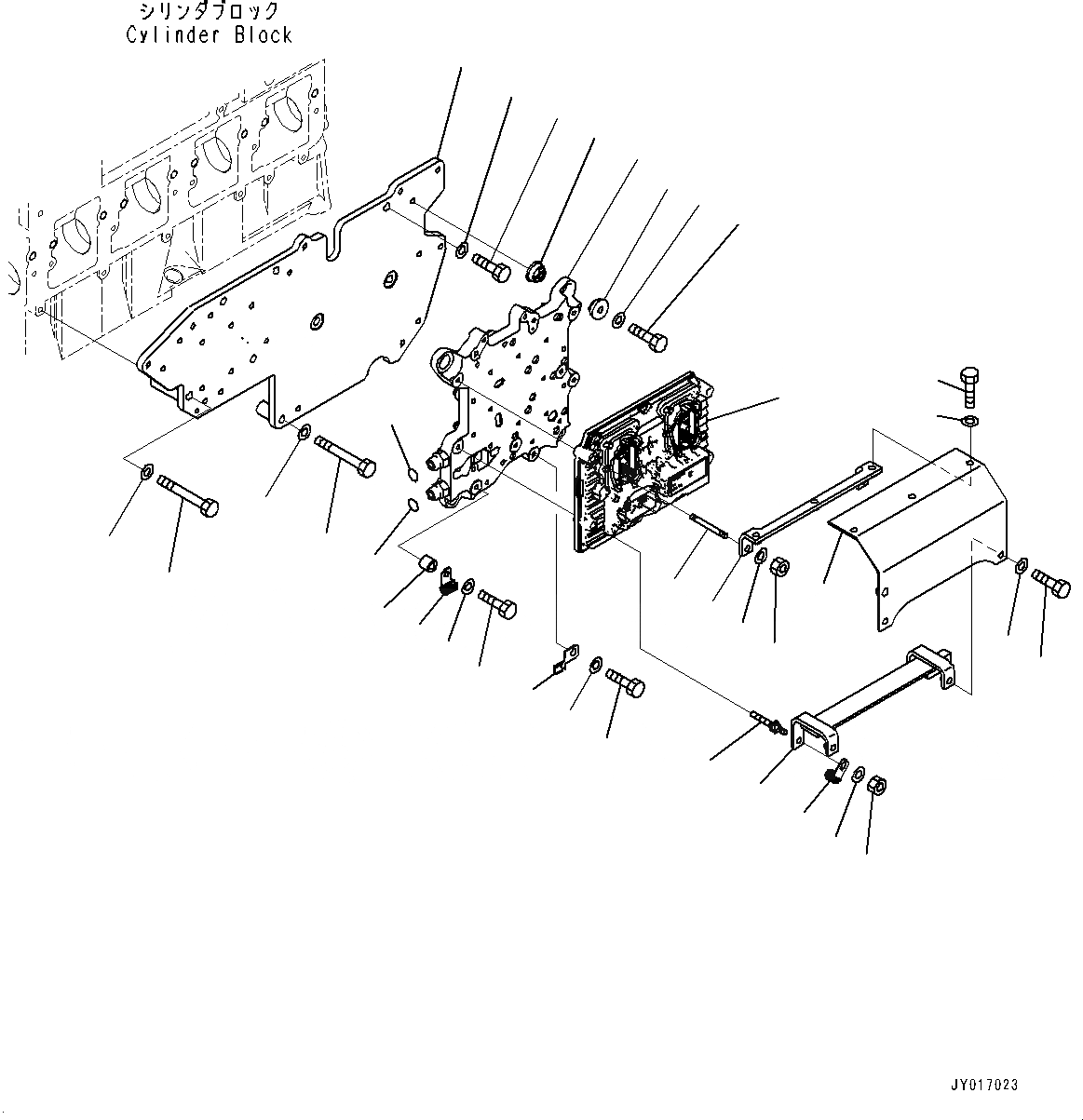 シリンダブロック
Cylinder Block

JY017023